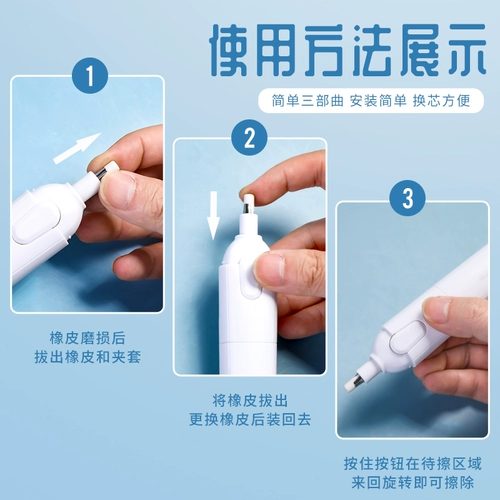 使用方法展示

简单三部曲 安装简单 换芯方便

1

橡皮磨损后
拔出橡皮和夹套

2

将橡皮拔出
更换橡皮后装回去

3

按住按钮在待擦区域
来回旋转即可擦除