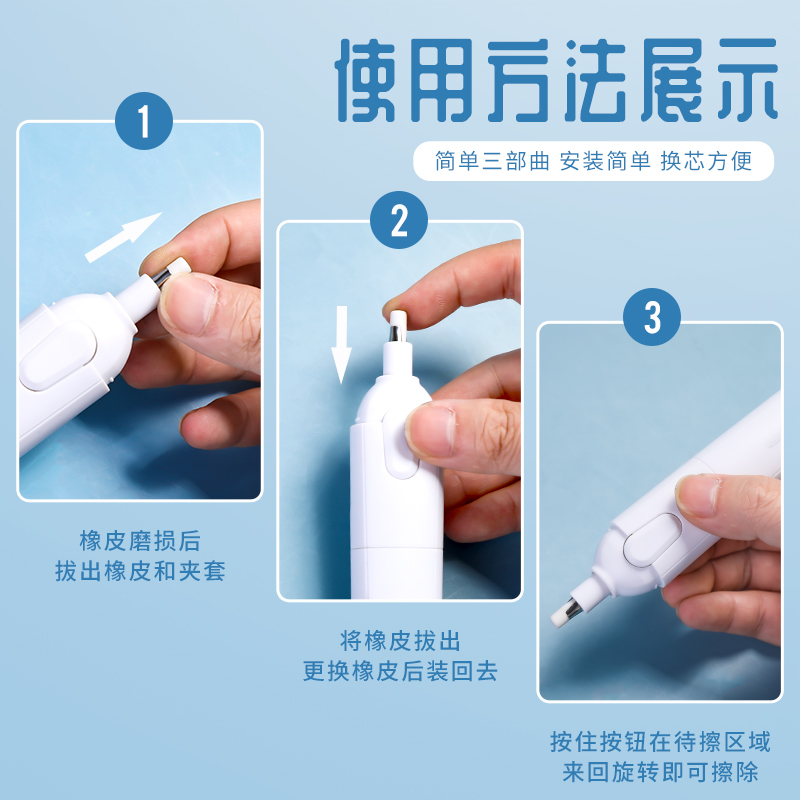 使用方法展示

简单三部曲 安装简单 换芯方便

1

橡皮磨损后
拔出橡皮和夹套

2

将橡皮拔出
更换橡皮后装回去

3

按住按钮在待擦区域
来回旋转即可擦除