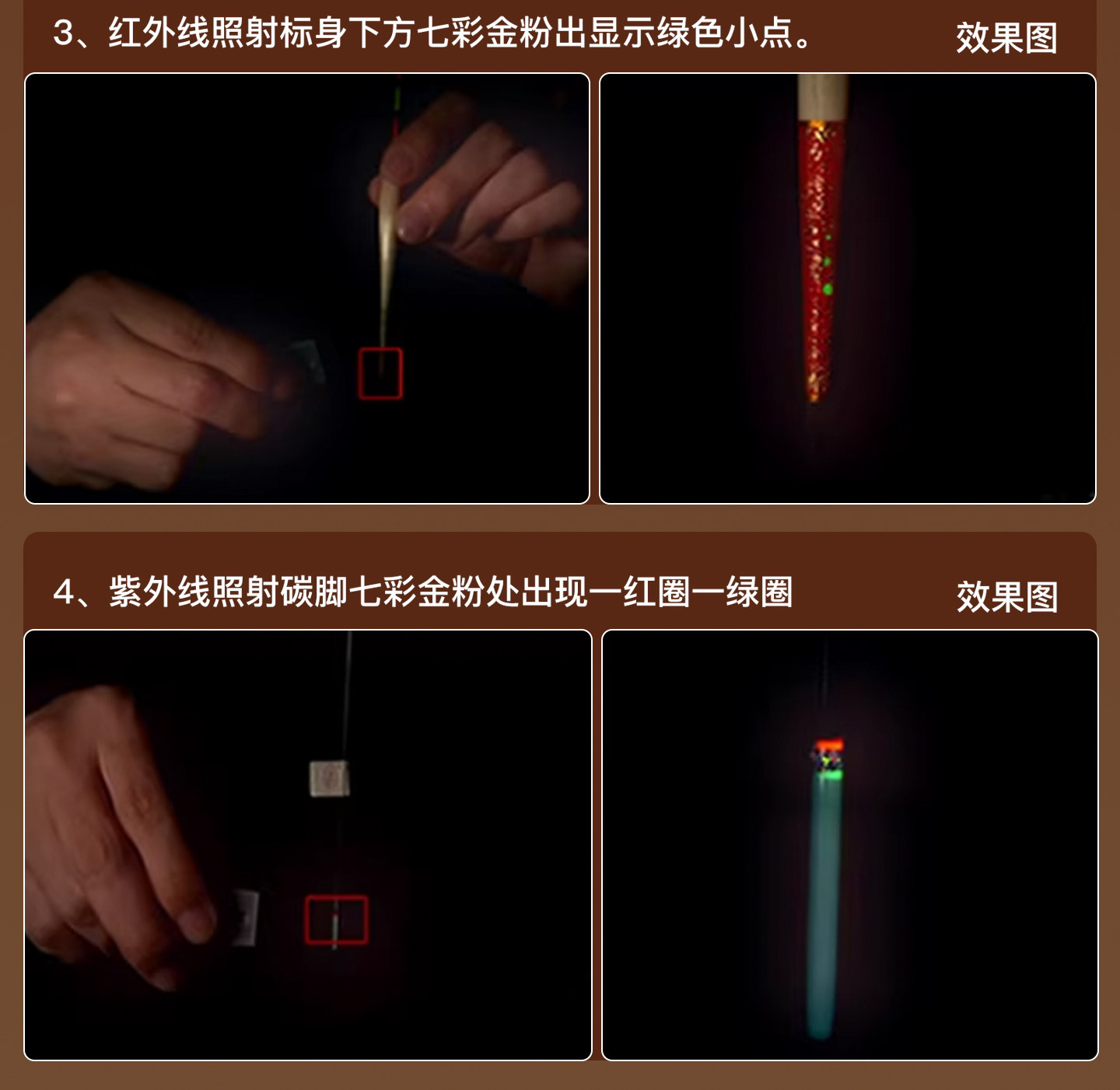 3、红外线照射标身下方七彩金粉出显示绿色小点。

效果图

4、紫外线照射碳脚七彩金粉处出现一红圈一绿圈

效果图