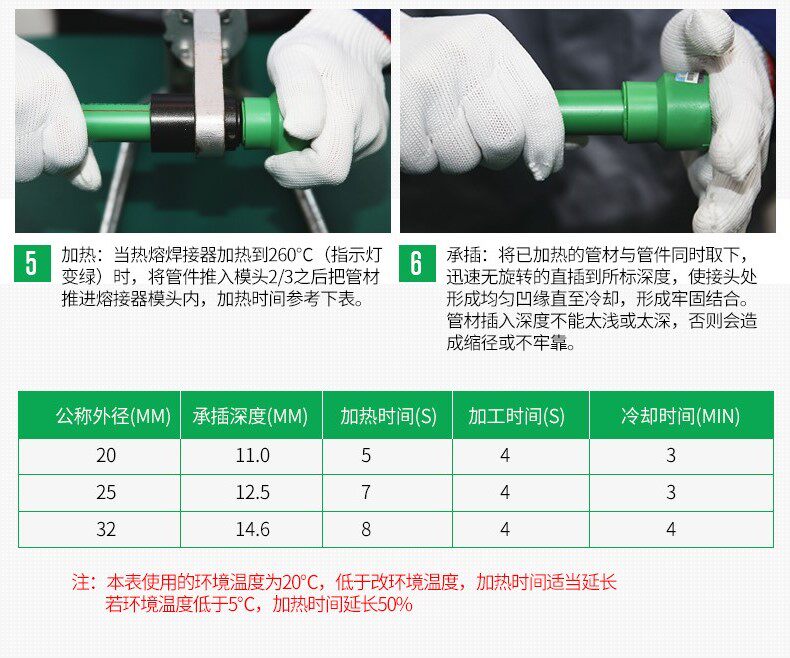 5

加热：当热熔焊接器加热到260°C（指示灯变绿）时，将管件推入模头2/3之后把管材推进熔接器模头内，加热时间参考下表。

6

承插：将已加热的管材与管件同时取下，迅速无旋转的直插到所标深度，使接头处形成均匀凹缘直至冷却，形成牢固结合。管材插入深度不能太浅或太深，否则会造成缩径或不牢靠。

| 公称外径(MM) | 承插深度(MM) | 加热时间(S) | 加工时间(S) | 冷却时间(MIN) |
|---|---|---|---|---|
| 20 | 11.0 | 5 | 4 | 3 |
| 25 | 12.5 | 7 | 4 | 3 |
| 32 | 14.6 | 8 | 4 | 4 |

注：本表使用的环境温度为20°C，低于改环境温度，加热时间适当延长
若环境温度低于5°C，加热时间延长50%