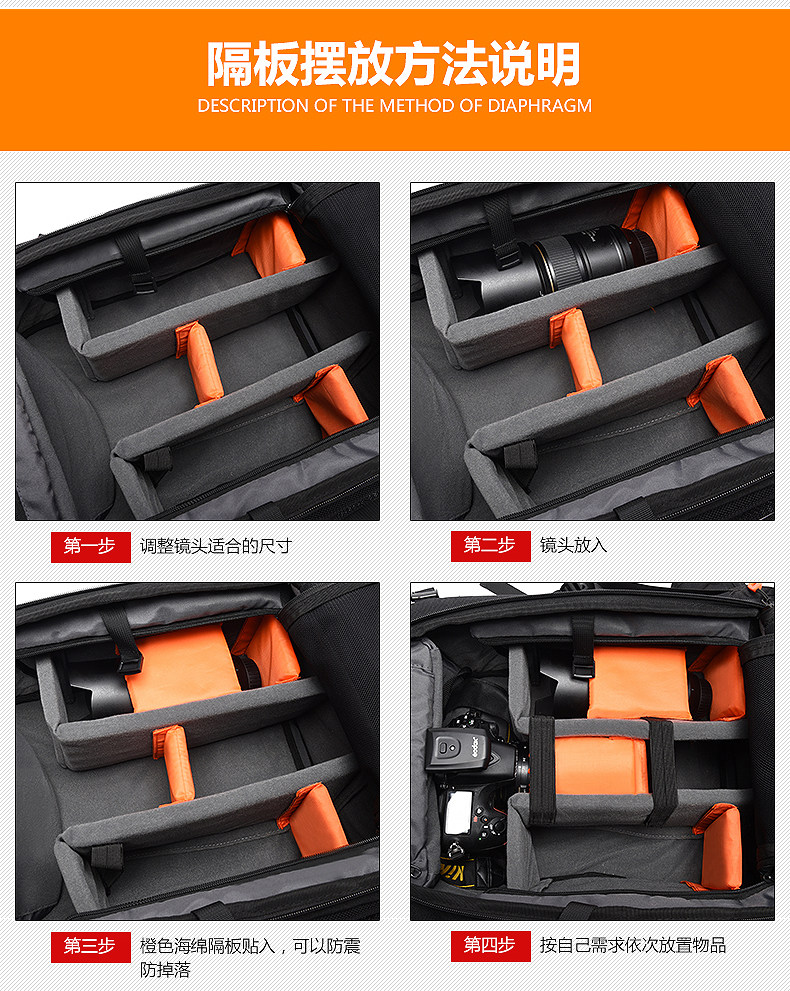 隔板摆放方法说明
DESCRIPTION OF THE METHOD OF DIAPHRAGM

第一步 调整镜头适合的尺寸

第二步 镜头放入

第三步 橙色海绵隔板贴入，可以防震防掉落

第四步 按自己需求依次放置物品