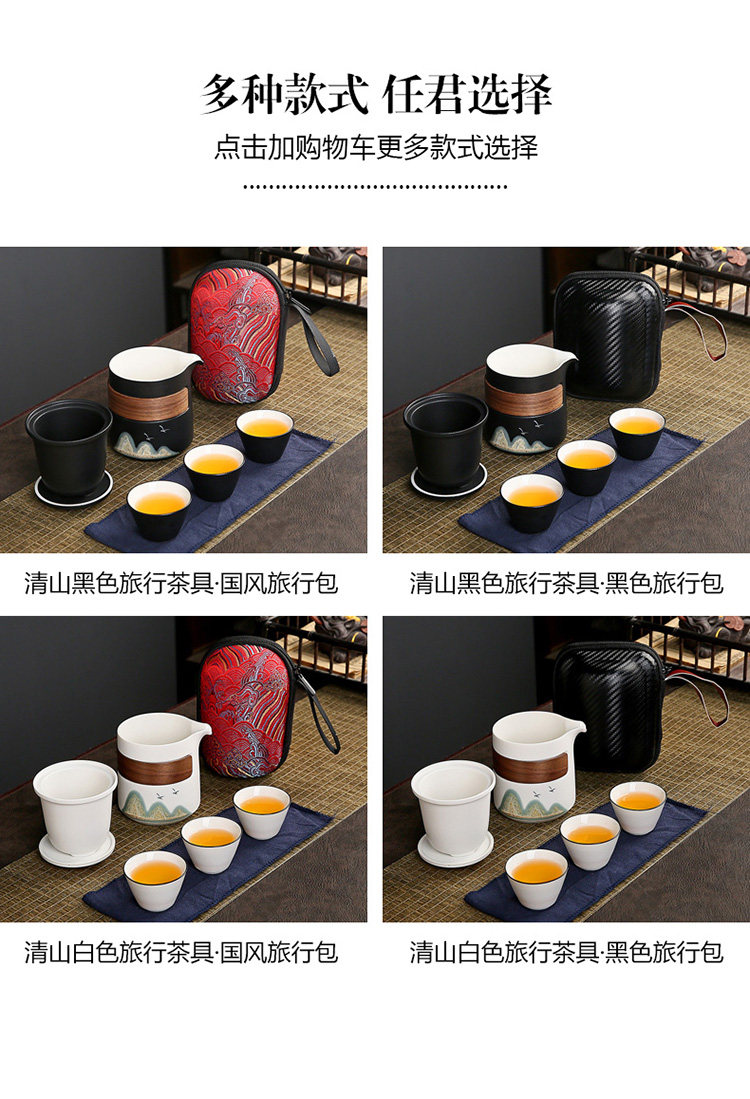 多种款式 任君选择

点击加购物车更多款式选择

清山黑色旅行茶具·国风旅行包

清山黑色旅行茶具·黑色旅行包

清山白色旅行茶具·国风旅行包

清山白色旅行茶具·黑色旅行包