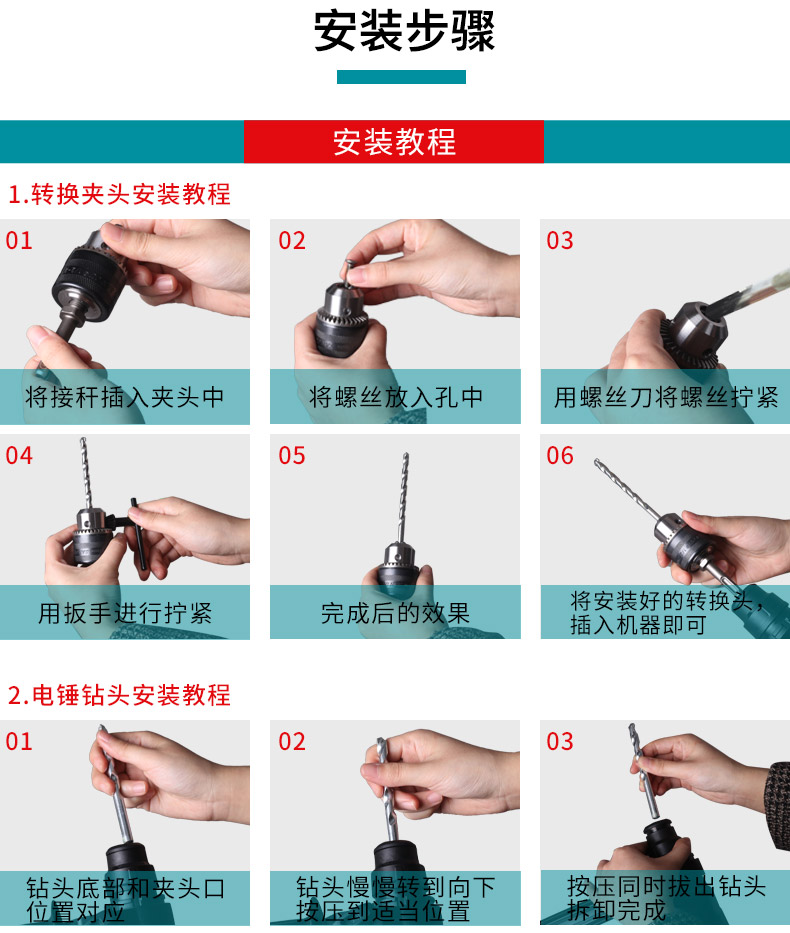 安装步骤

安装教程

1.转换夹头安装教程

01
将接杆插入夹头中

02
将螺丝放入孔中

03
用螺丝刀将螺丝拧紧

04
用扳手进行拧紧

05
完成后的效果

06
将安装好的转换头，插入机器即可

2.电锤钻头安装教程

01
钻头底部和夹头口位置对应

02
钻头慢慢转到向下按压到适当位置

03
按压同时拔出钻头拆卸完成