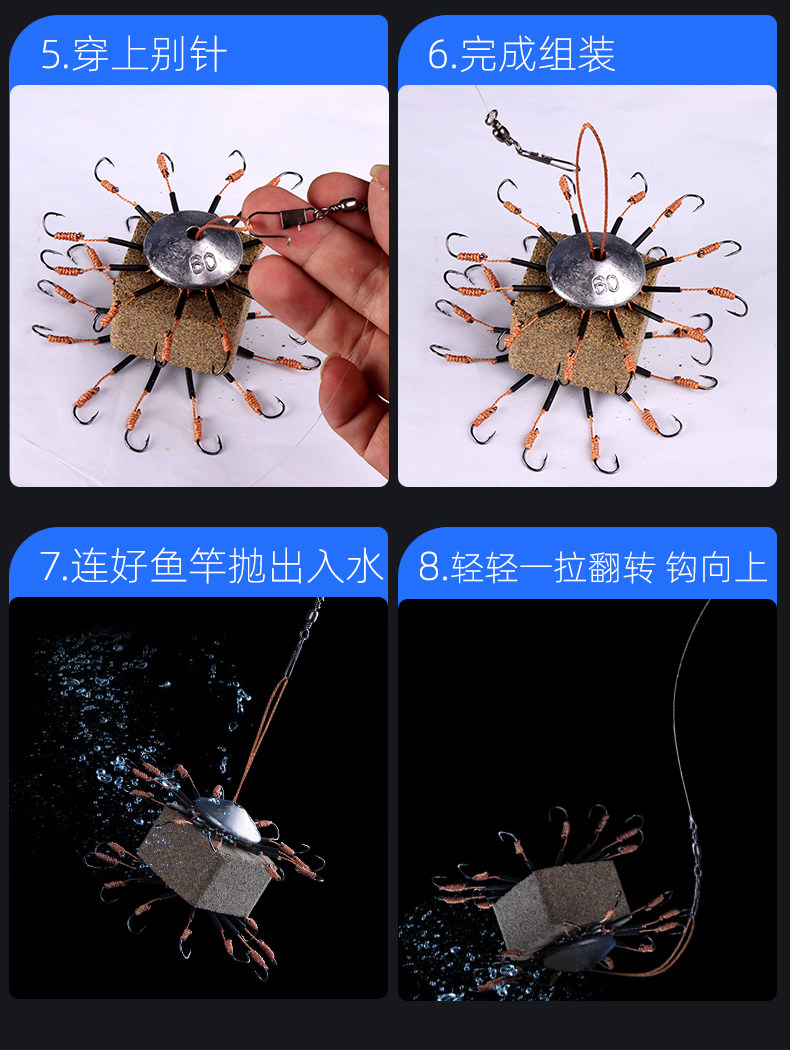 5.穿上别针

60

6.完成组装

60

7.连好鱼竿抛出入水

8.轻轻一拉翻转 钩向上