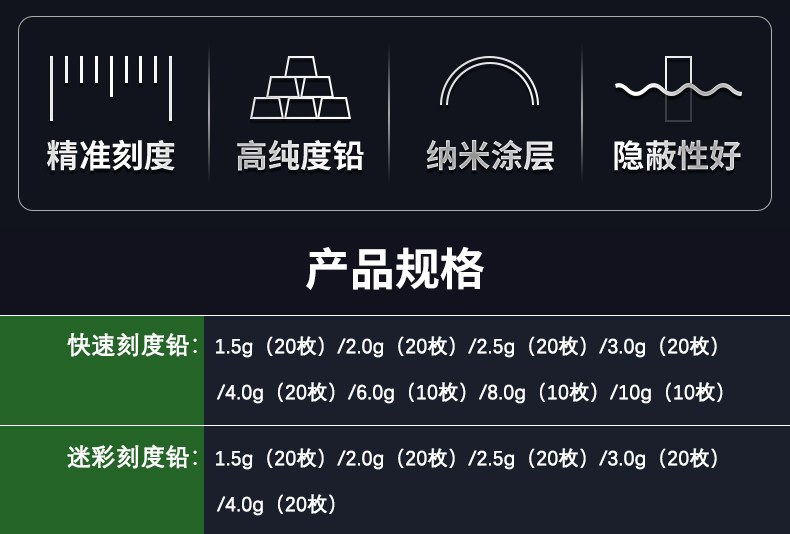 精准刻度 高纯度铅 纳米涂层 隐蔽性好

产品规格

快速刻度铅：1.5g（20枚）/2.0g（20枚）/2.5g（20枚）/3.0g（20枚）/4.0g（20枚）/6.0g（10枚）/8.0g（10枚）/10g（10枚）

迷彩刻度铅：1.5g（20枚）/2.0g（20枚）/2.5g（20枚）/3.0g（20枚）/4.0g（20枚）