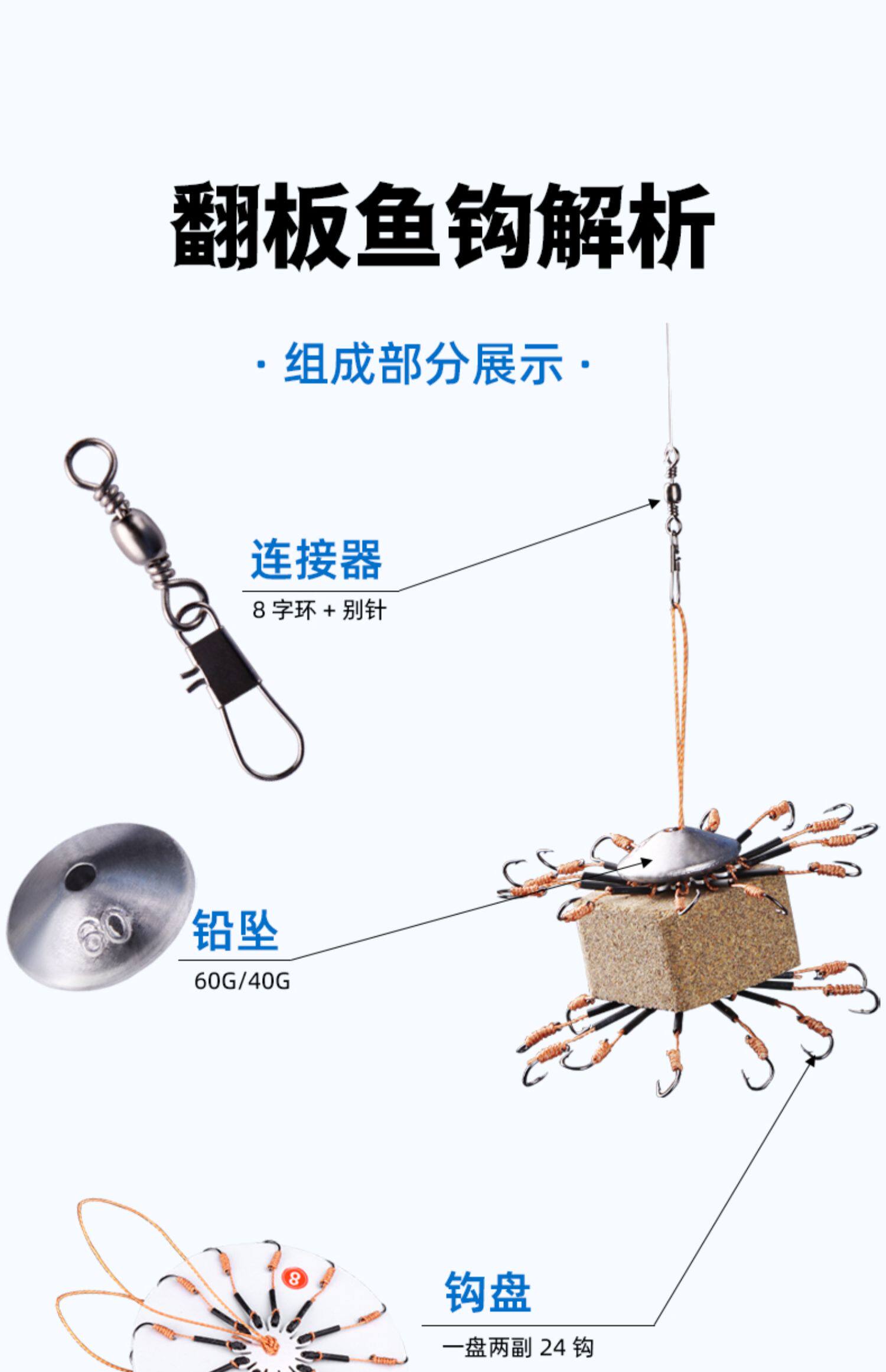 翻板鱼钩解析

· 组成部分展示 ·

连接器
8 字环 + 别针

铅坠
60G/40G

8

钩盘
一盘两副 24 钩