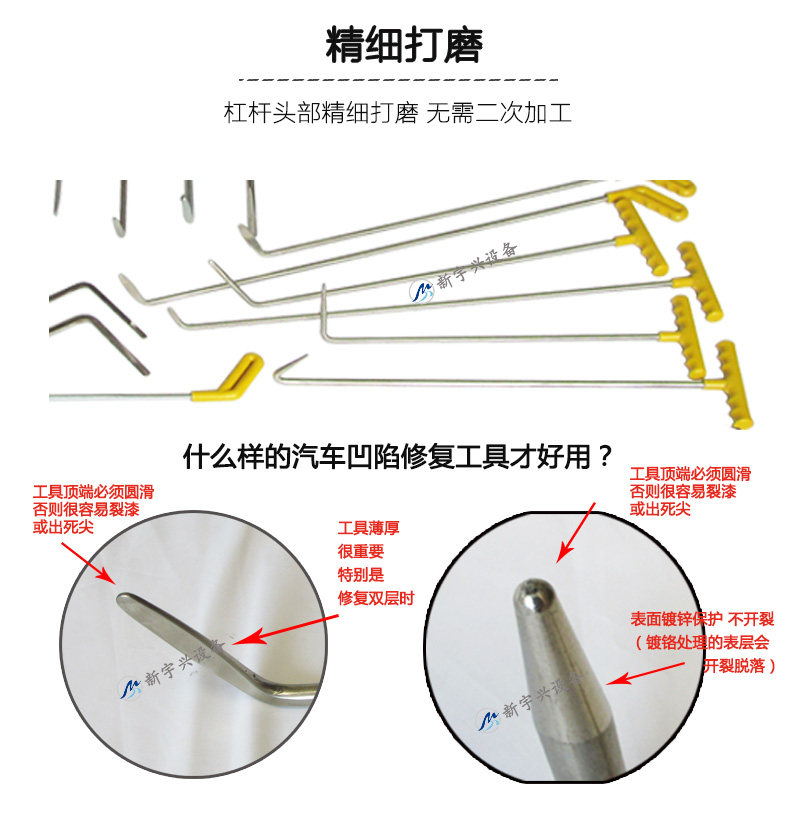 精细打磨

杠杆头部精细打磨 无需二次加工

新宇兴设备

什么样的汽车凹陷修复工具才好用？

工具顶端必须圆滑
否则很容易裂漆
或出死尖

工具薄厚
很重要
特别是
修复双层时

新宇兴设备

工具顶端必须圆滑
否则很容易裂漆
或出死尖

表面镀锌保护 不开裂
（镀铬处理的表层会
开裂脱落）

新宇兴设备