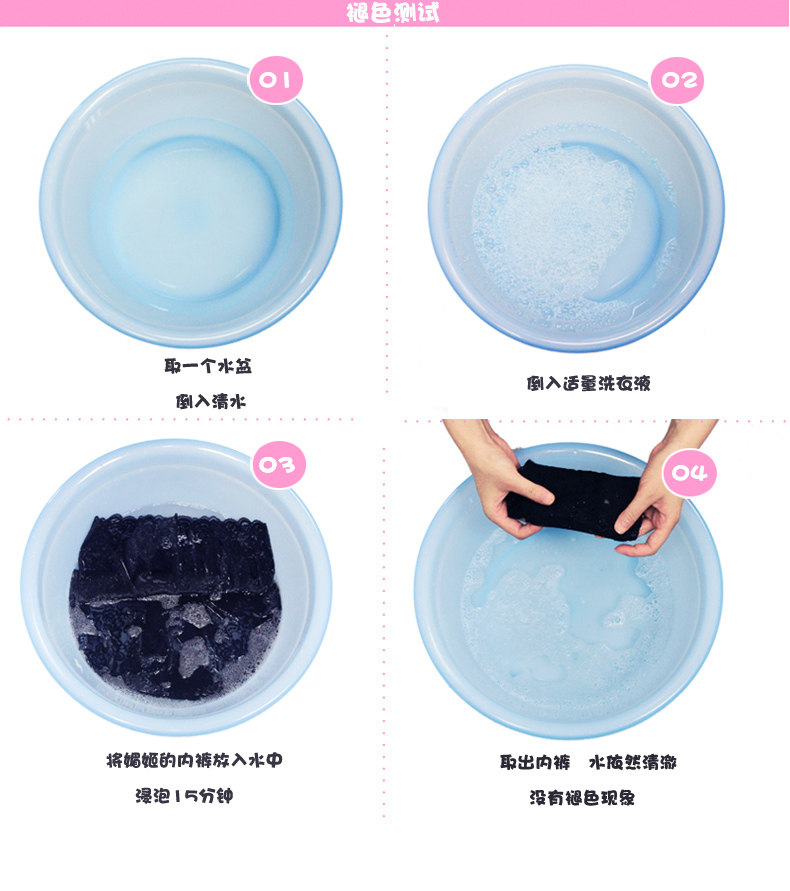 褪色测试

01

取一个水盆

倒入清水

02

倒入适量洗衣液

03

将媚姬的内裤放入水中

浸泡15分钟

04

取出内裤　水依然清澈

没有褪色现象