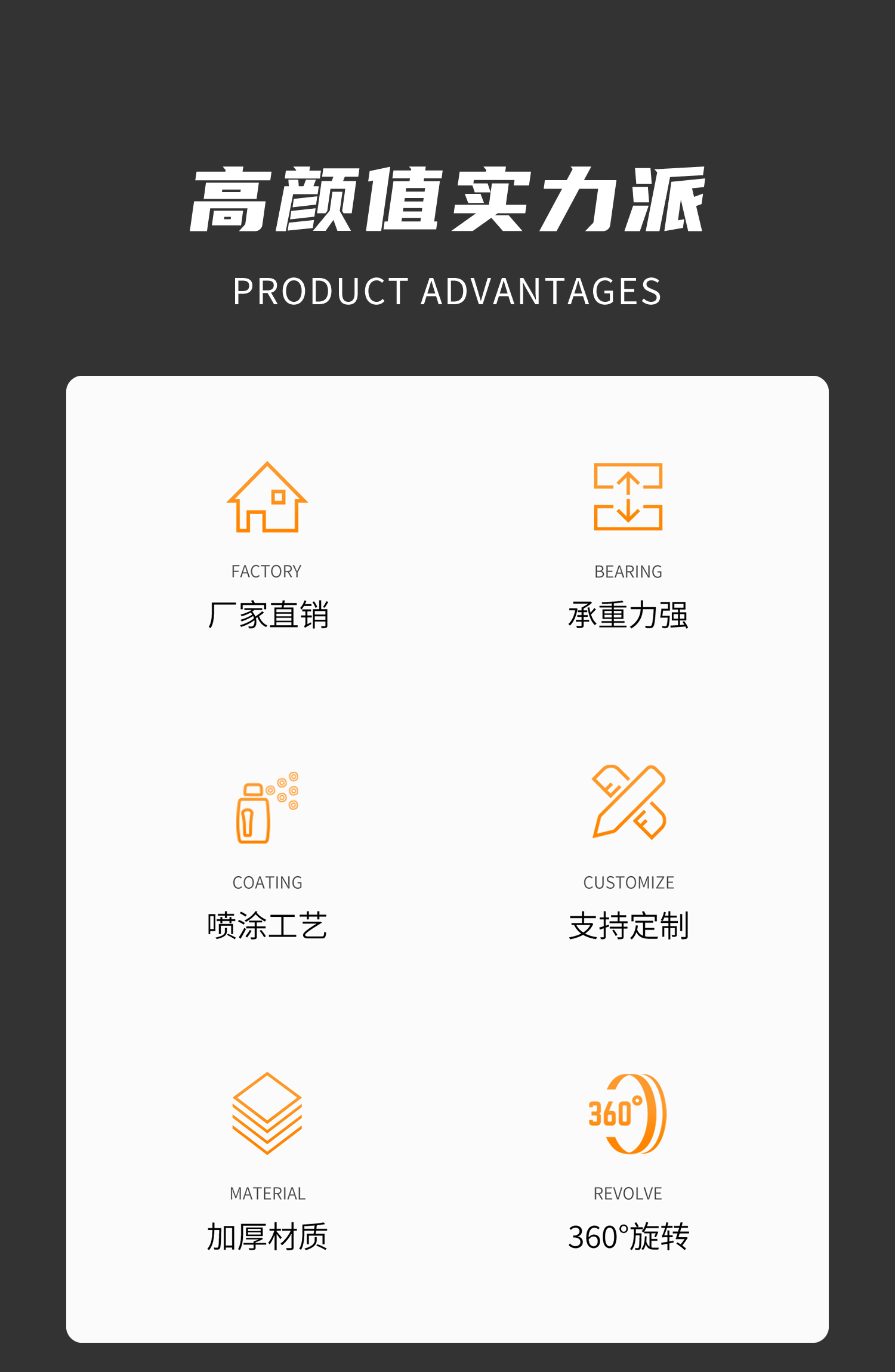 高颜值实力派

PRODUCT ADVANTAGES

FACTORY
厂家直销

BEARING
承重力强

COATING
喷涂工艺

CUSTOMIZE
支持定制

MATERIAL
加厚材质

360°

REVOLVE
360°旋转