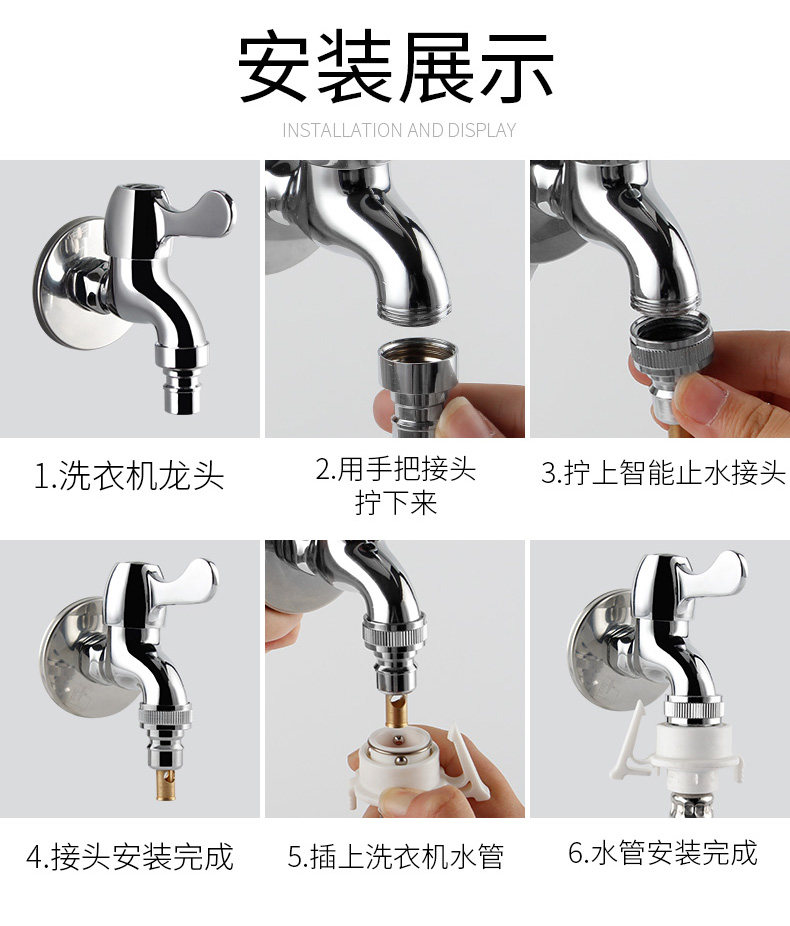 安装展示

INSTALLATION AND DISPLAY

1.洗衣机龙头

2.用手把接头拧下来

3.拧上智能止水接头

4.接头安装完成

5.插上洗衣机水管

6.水管安装完成