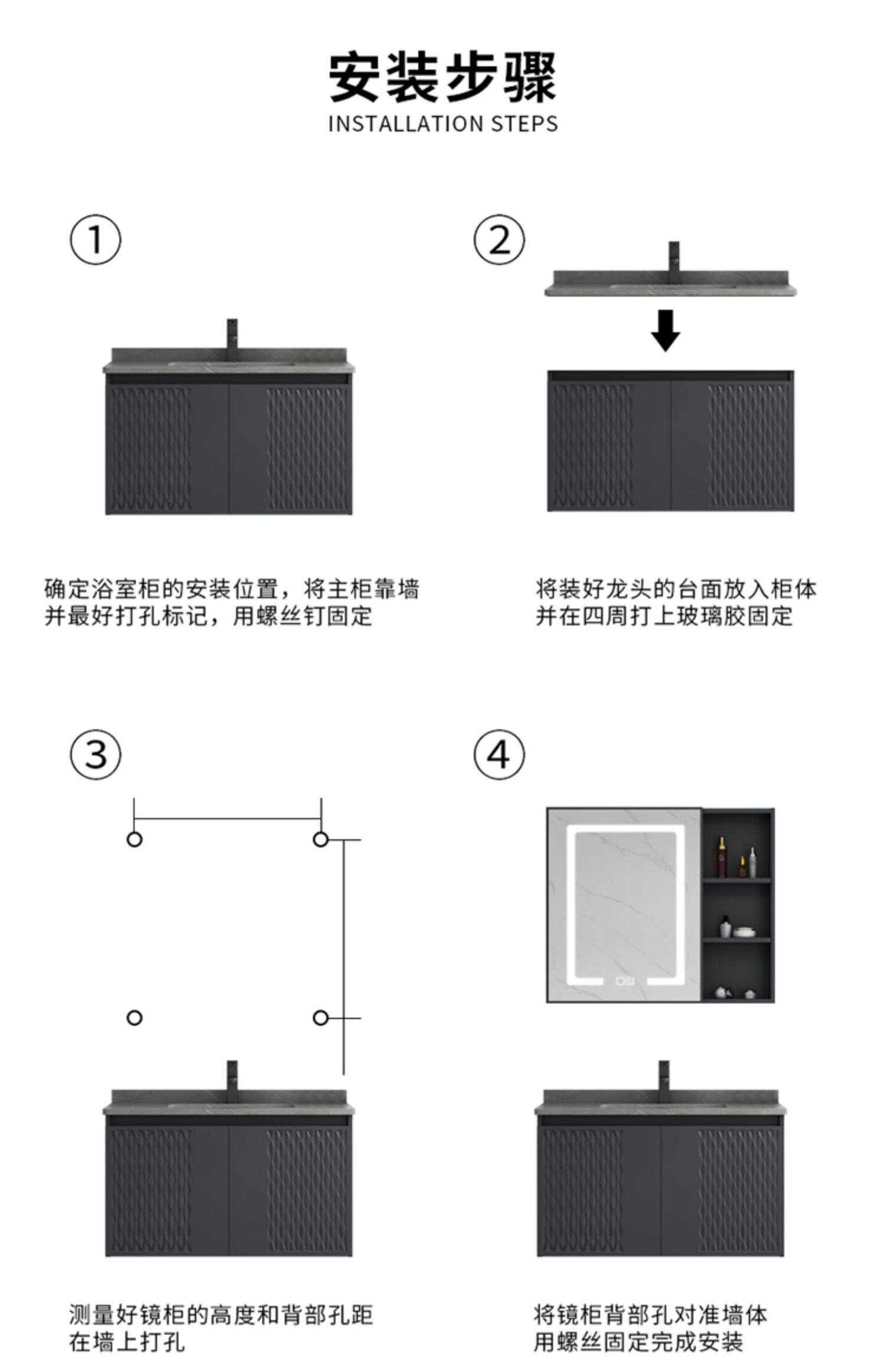 安装步骤
INSTALLATION STEPS

①

确定浴室柜的安装位置，将主柜靠墙并最好打孔标记，用螺丝钉固定

②

将装好龙头的台面放入柜体并在四周打上玻璃胶固定

③

测量好镜柜的高度和背部孔距在墙上打孔

④

将镜柜背部孔对准墙体用螺丝固定完成安装