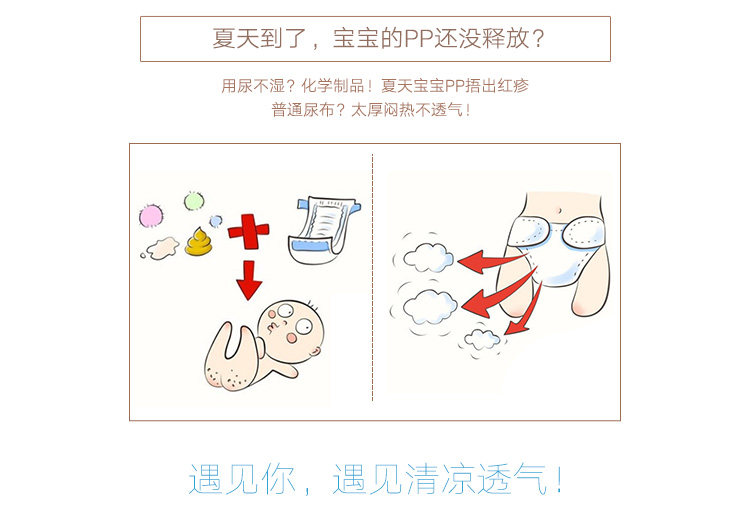 夏天到了，宝宝的PP还没释放？

用尿不湿？化学制品！夏天宝宝PP捂出红疹
普通尿布？太厚闷热不透气！

遇见你，遇见清凉透气！