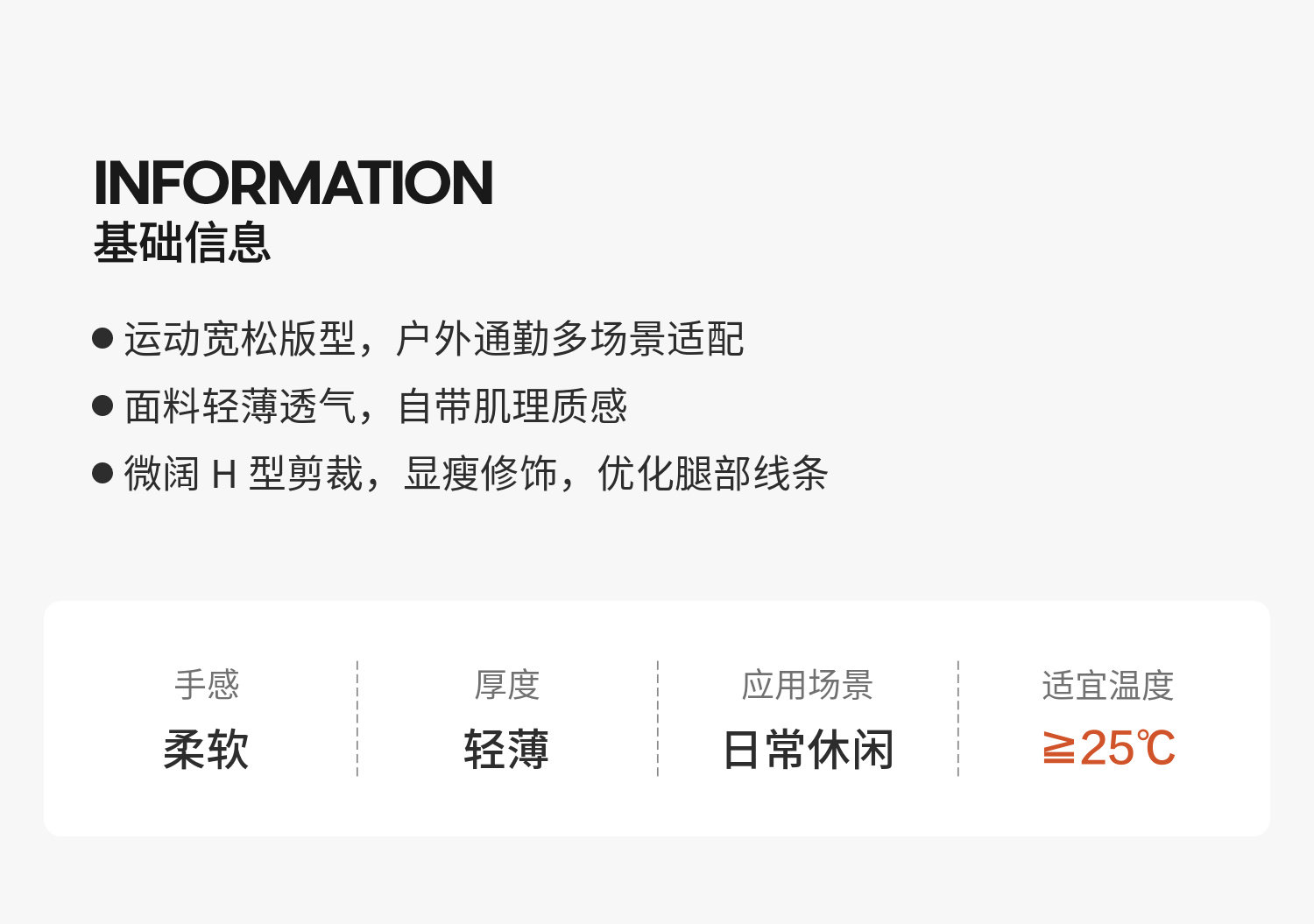 INFORMATION
基础信息

• 运动宽松版型，户外通勤多场景适配
• 面料轻薄透气，自带肌理质感
• 微阔H型剪裁，显瘦修饰，优化腿部线条

手感
柔软

厚度
轻薄

应用场景
日常休闲

适宜温度
≧25℃