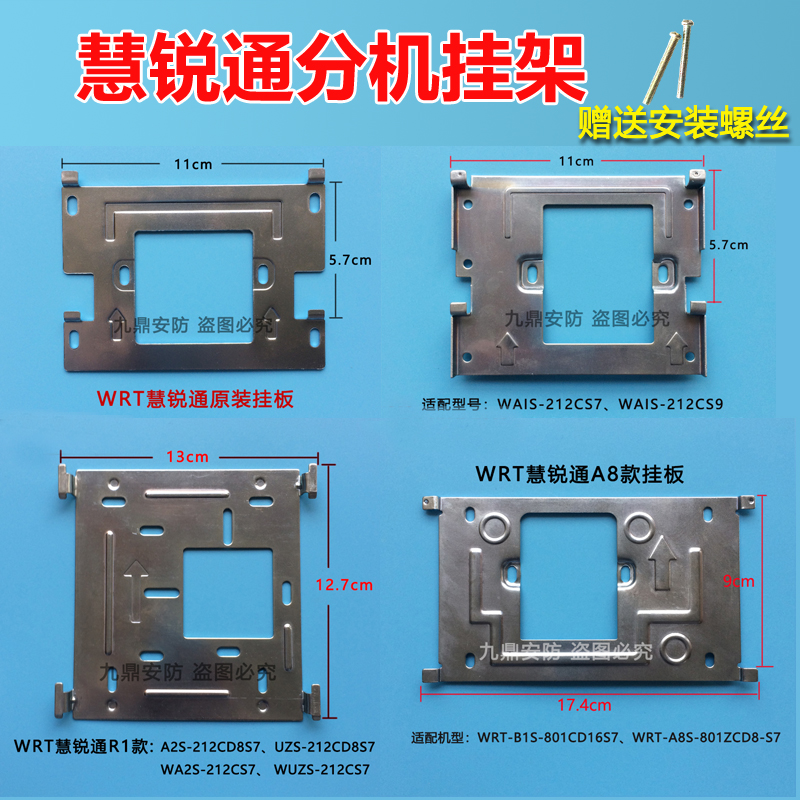 慧锐通分机挂架

赠送安装螺丝

11cm

5.7cm

九鼎安防 盗图必究

WRT慧锐通原装挂板

11cm

5.7cm

九鼎安防 盗图必究

适配型号：WAIS-212CS7、WAIS-212CS9

13cm

12.7cm

九鼎安防 盗图必究

WRT慧锐通R1款：A2S-212CD8S7、UZS-212CD8S7 WA2S-212CS7、WUZS-212CS7

WRT慧锐通A8款挂板

9cm

九鼎安防 盗图必究

17.4cm

适配机型：WRT-B1S-801CD16S7、WRT-A8S-801ZCD8-S7