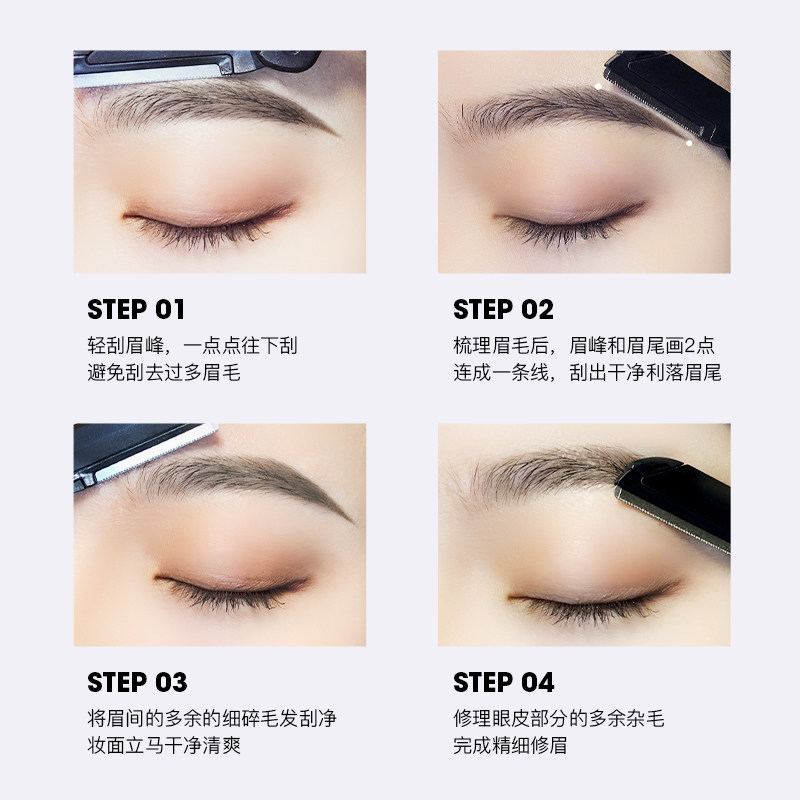 STEP 01
轻刮眉峰，一点点往下刮
避免刮去过多眉毛

STEP 02
梳理眉毛后，眉峰和眉尾画2点
连成一条线，刮出干净利落眉尾

STEP 03
将眉间的多余的细碎毛发刮净
妆面立马干净清爽

STEP 04
修理眼皮部分的多余杂毛
完成精细修眉