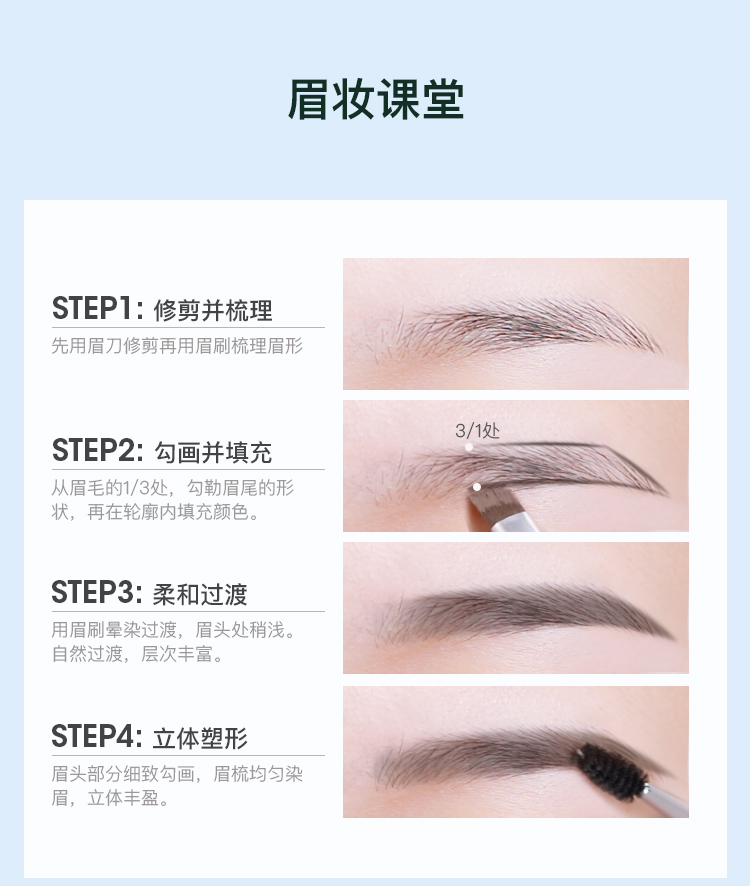 眉妆课堂

STEP1: 修剪并梳理
先用眉刀修剪再用眉刷梳理眉形

STEP2: 勾画并填充
从眉毛的1/3处，勾勒眉尾的形状，再在轮廓内填充颜色。

3/1处

STEP3: 柔和过渡
用眉刷晕染过渡，眉头处稍浅。自然过渡，层次丰富。

STEP4: 立体塑形
眉头部分细致勾画，眉梳均匀染眉，立体丰盈。