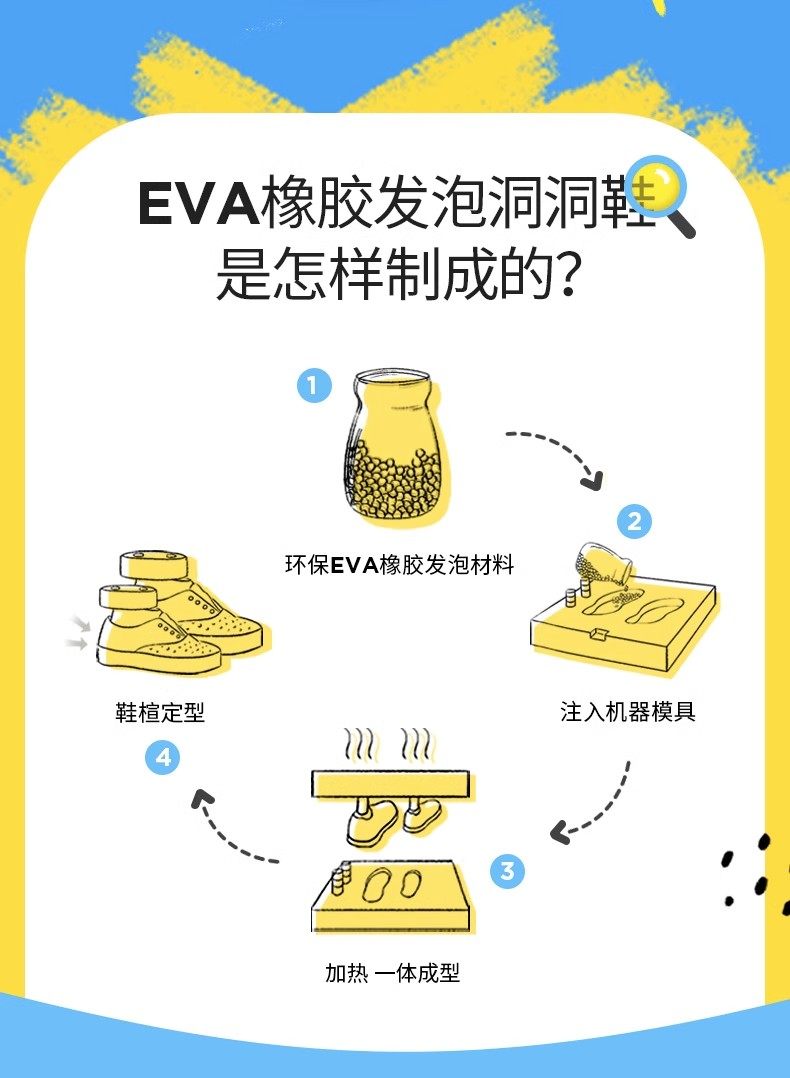 EVA橡胶发泡洞洞鞋
是怎样制成的？

1
环保EVA橡胶发泡材料

2
注入机器模具

3
加热 一体成型

4
鞋楦定型