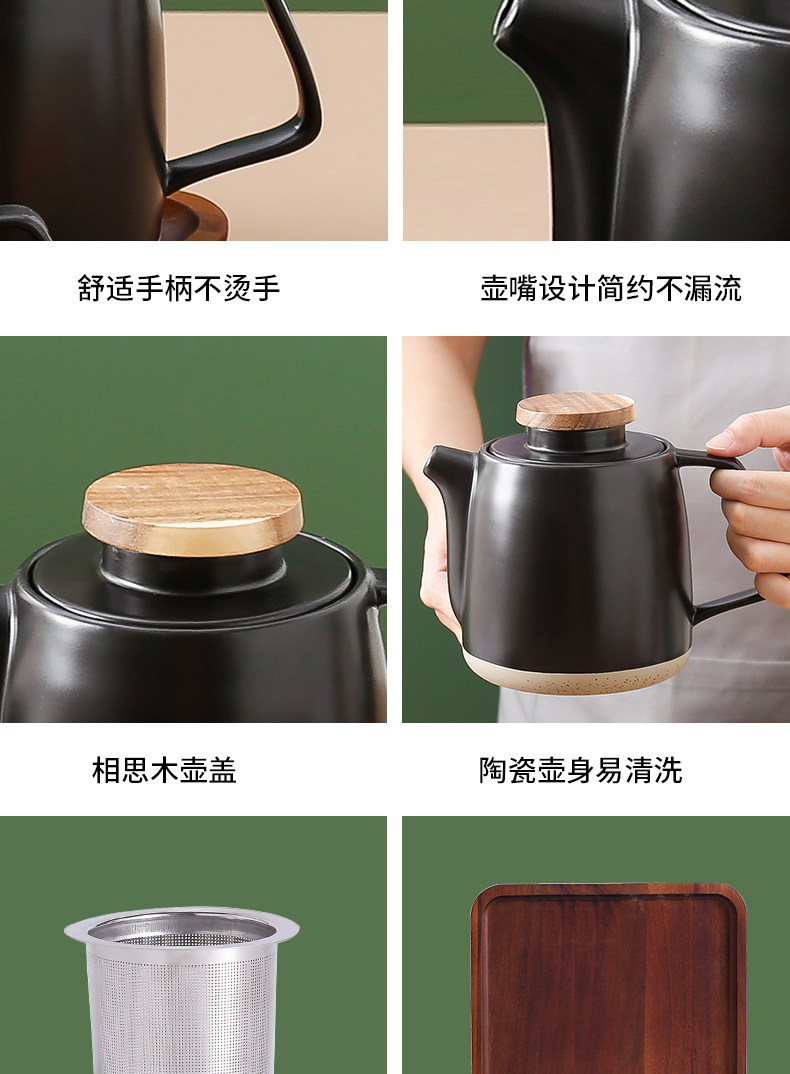 舒适手柄不烫手

壶嘴设计简约不漏流

相思木壶盖

陶瓷壶身易清洗