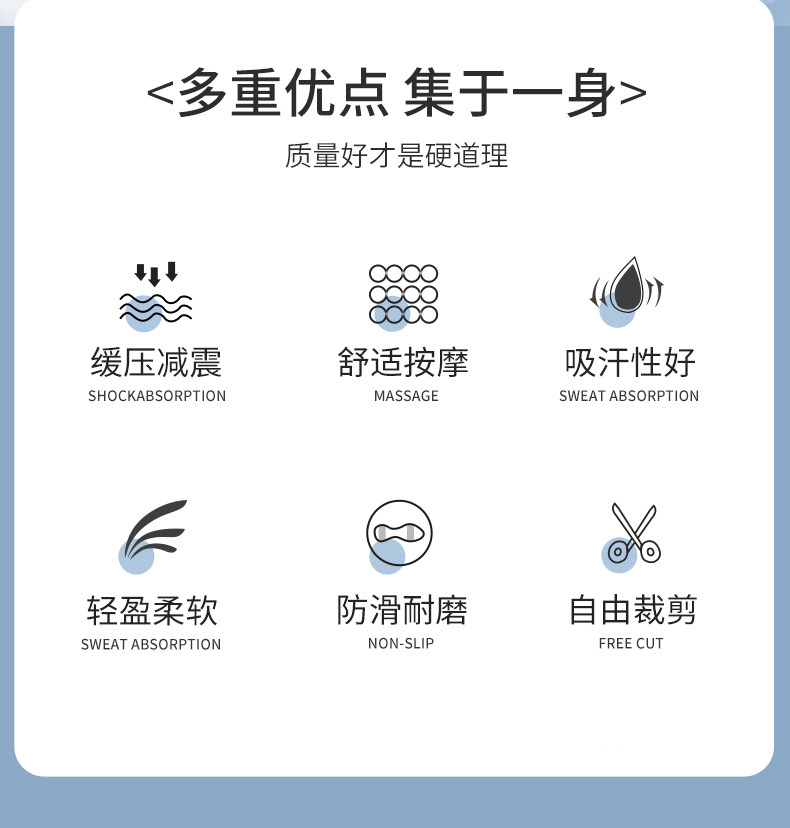 <多重优点 集于一身>

质量好才是硬道理

缓压减震
SHOCKABSORPTION

舒适按摩
MASSAGE

吸汗性好
SWEAT ABSORPTION

轻盈柔软
SWEAT ABSORPTION

防滑耐磨
NON-SLIP

自由裁剪
FREE CUT