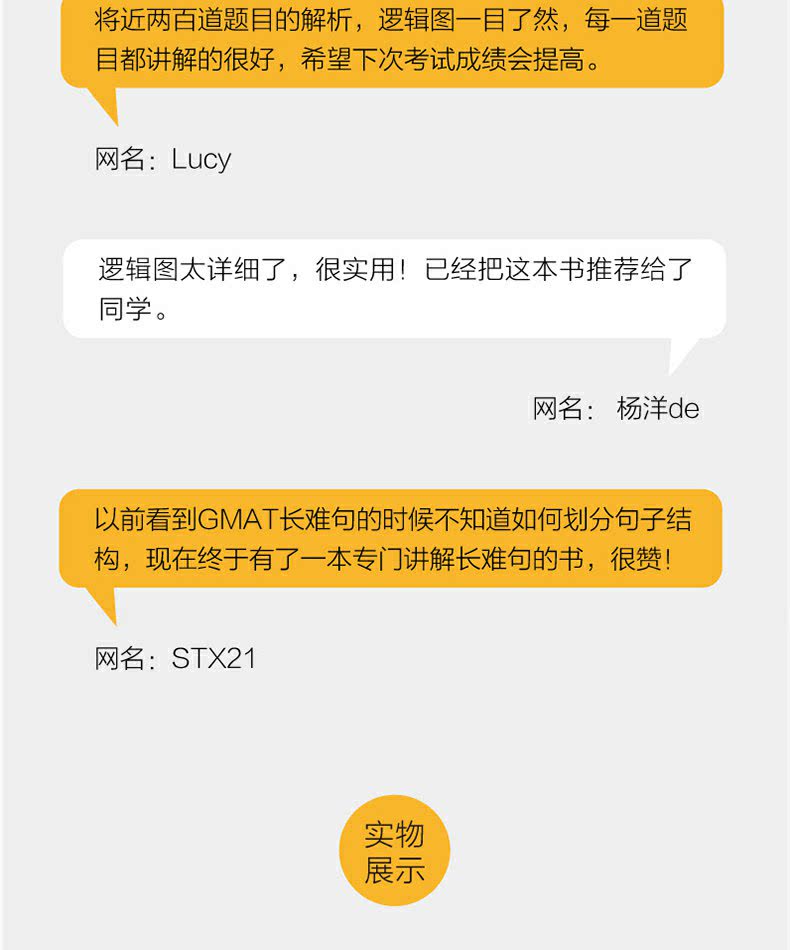 将近两百道题目的解析，逻辑图一目了然，每一道题目都讲解的很好，希望下次考试成绩会提高。

网名：Lucy

逻辑图太详细了，很实用！已经把这本书推荐给了同学。

网名：杨洋de

以前看到GMAT长难句的时候不知道如何划分句子结构，现在终于有了一本专门讲解长难句的书，很赞！

网名：STX21

实物
展示