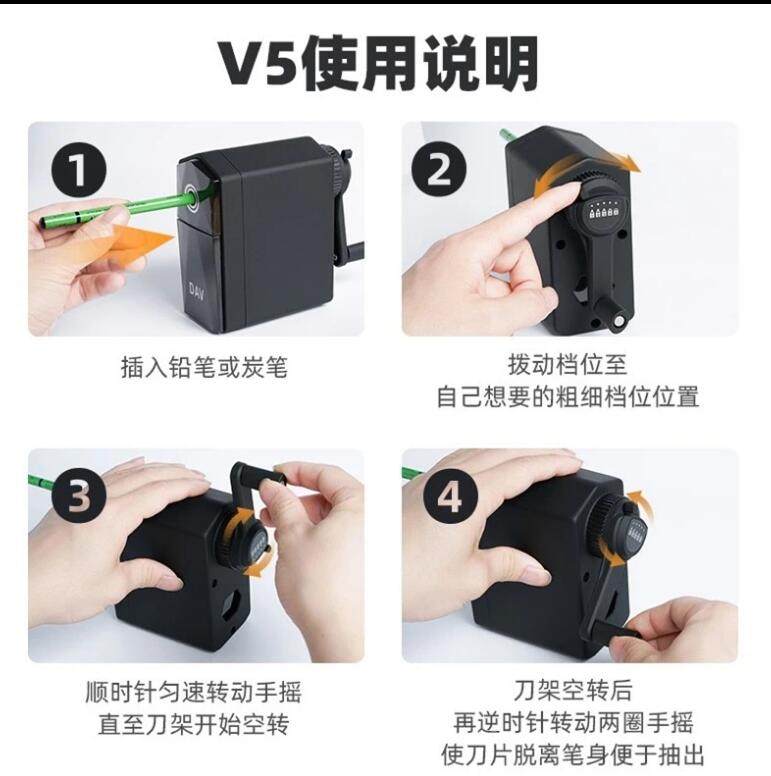 V5使用说明

1

DAV

插入铅笔或炭笔

2

拨动档位至
自己想要的粗细档位位置

3

顺时针匀速转动手摇
直至刀架开始空转

4

刀架空转后
再逆时针转动两圈手摇
使刀片脱离笔身便于抽出