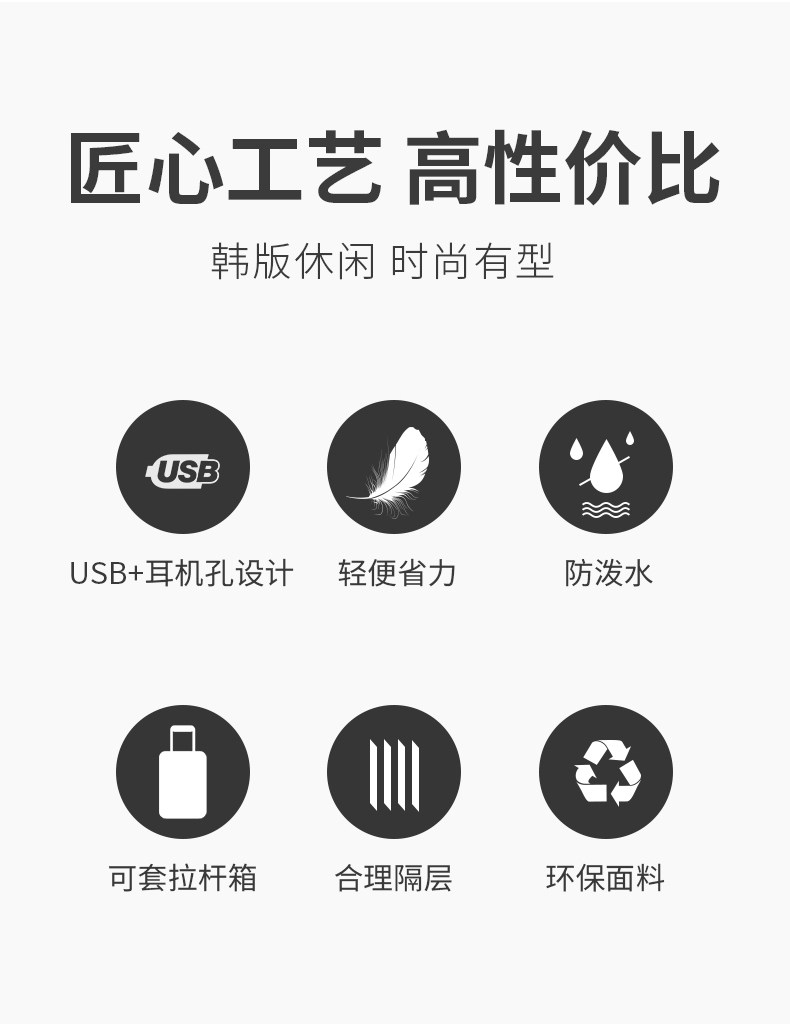 匠心工艺 高性价比

韩版休闲 时尚有型

USB

USB+耳机孔设计

轻便省力

防泼水

可套拉杆箱

合理隔层

环保面料