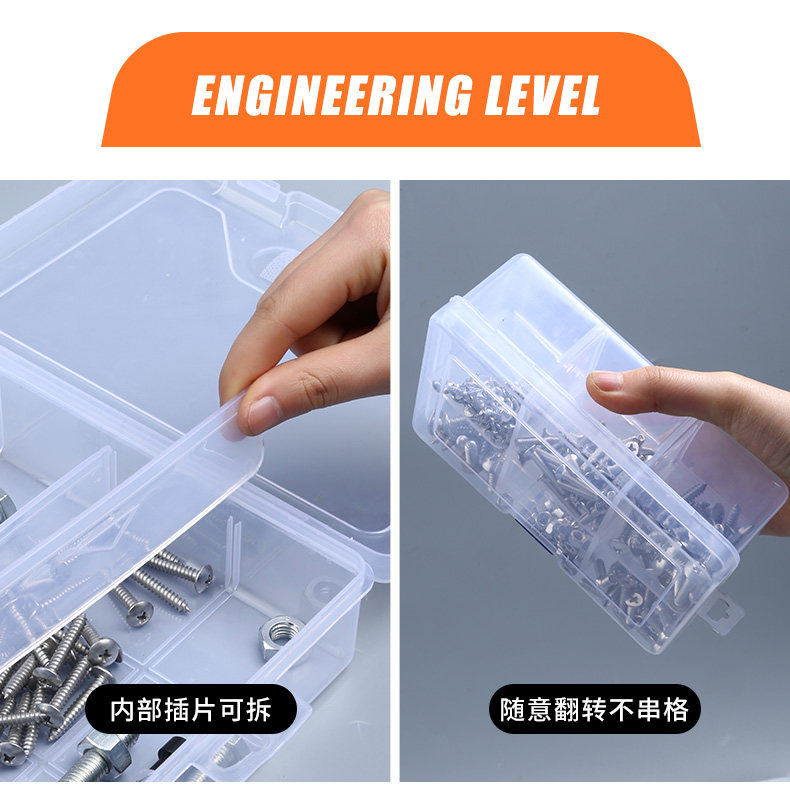 ENGINEERING LEVEL

内部插片可拆

随意翻转不串格