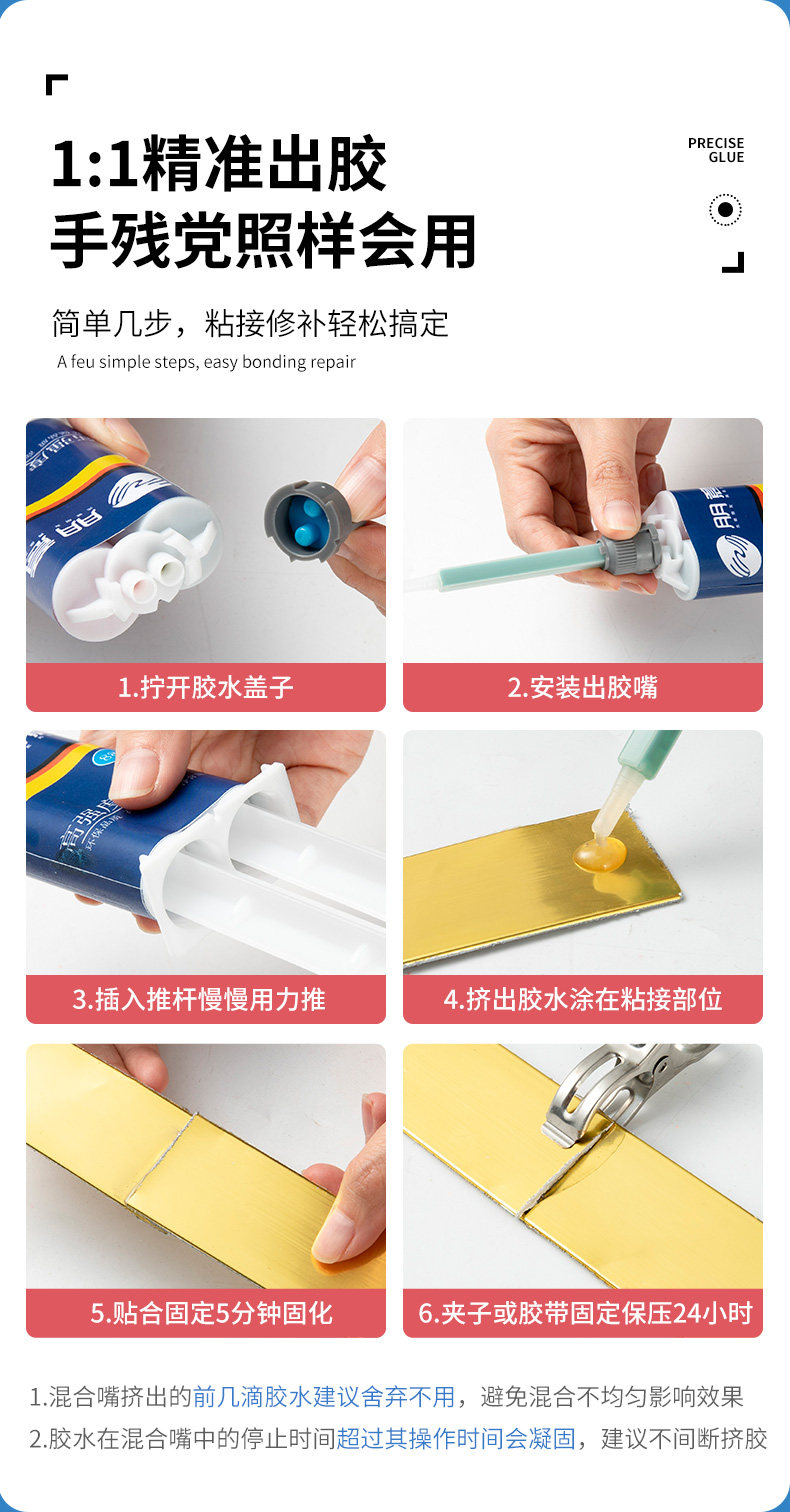 1:1精准出胶
手残党照样会用

PRECISE GLUE

简单几步，粘接修补轻松搞定
A feu simple steps, easy bonding repair

1.拧开胶水盖子

2.安装出胶嘴

3.插入推杆慢慢用力推

4.挤出胶水涂在粘接部位

5.贴合固定5分钟固化

6.夹子或胶带固定保压24小时

1.混合嘴挤出的前几滴胶水建议舍弃不用，避免混合不均匀影响效果
2.胶水在混合嘴中的停止时间超过其操作时间会凝固，建议不间断挤胶