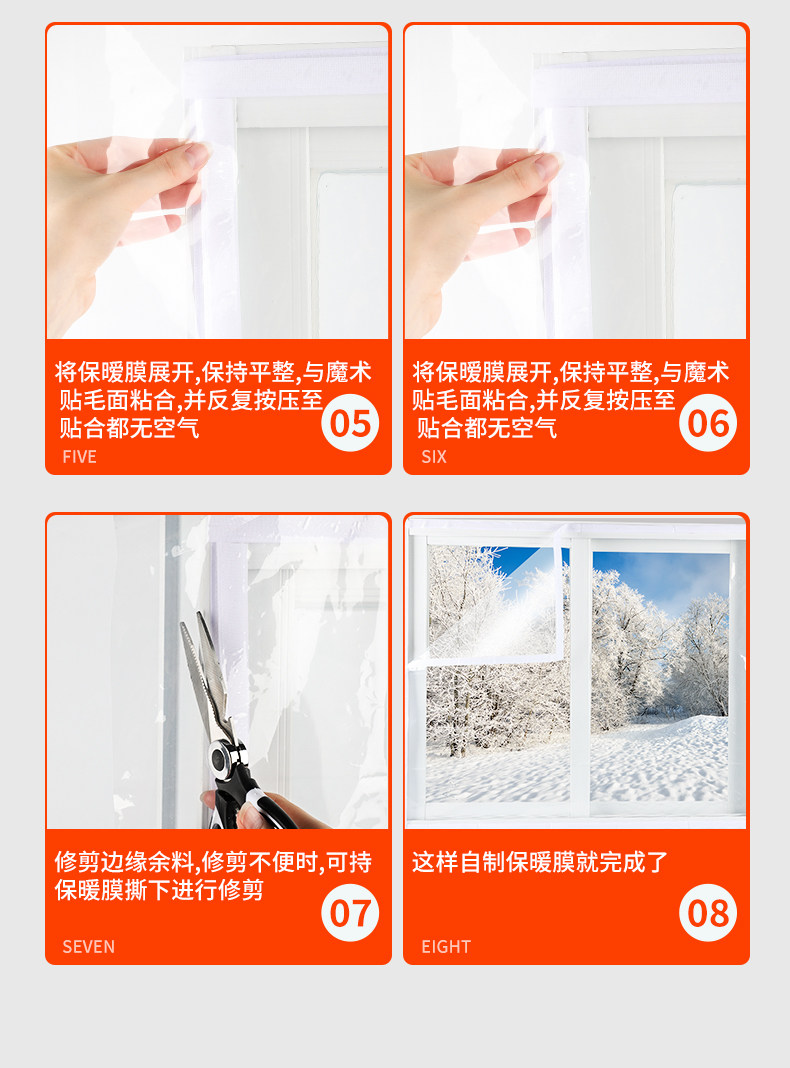 将保暖膜展开,保持平整,与魔术贴毛面粘合,并反复按压至贴合都无空气

05

FIVE

将保暖膜展开,保持平整,与魔术贴毛面粘合,并反复按压至贴合都无空气

06

SIX

修剪边缘余料,修剪不便时,可持保暖膜撕下进行修剪

07

SEVEN

这样自制保暖膜就完成了

08

EIGHT