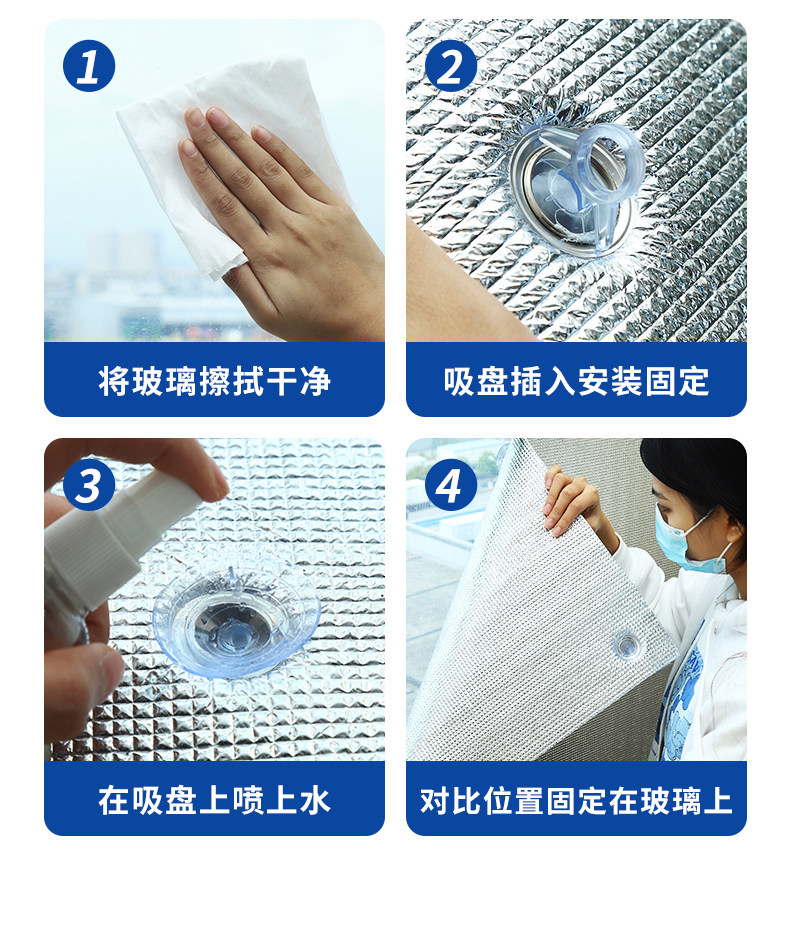 1

将玻璃擦拭干净

2

吸盘插入安装固定

3

在吸盘上喷上水

4

对比位置固定在玻璃上