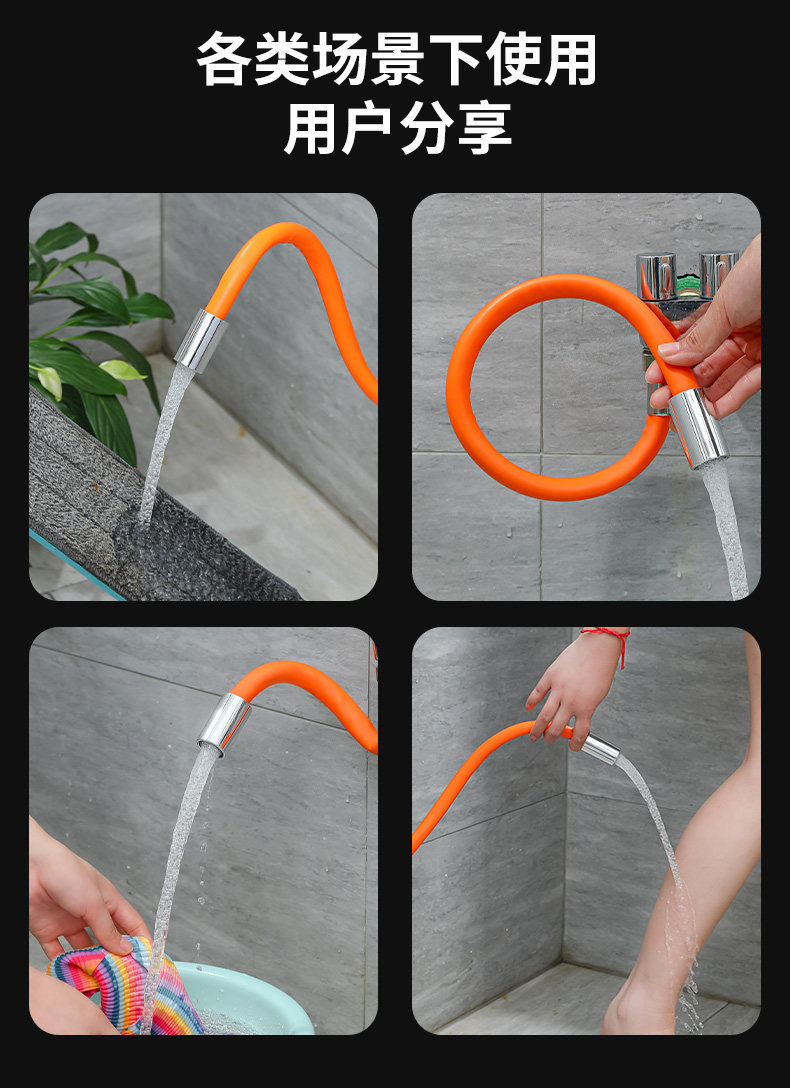 各类场景下使用
用户分享