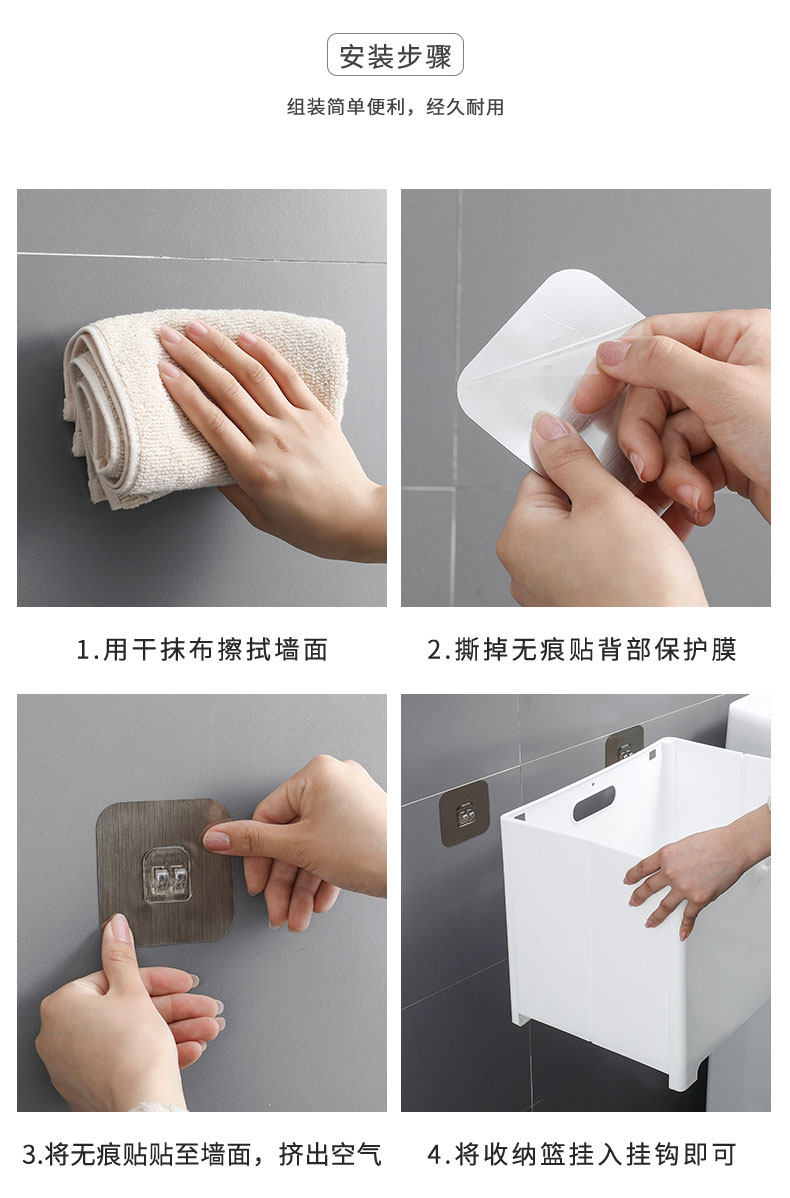 安装步骤

组装简单便利，经久耐用

1.用干抹布擦拭墙面

2.撕掉无痕贴背部保护膜

3.将无痕贴贴至墙面，挤出空气

4.将收纳篮挂入挂钩即可