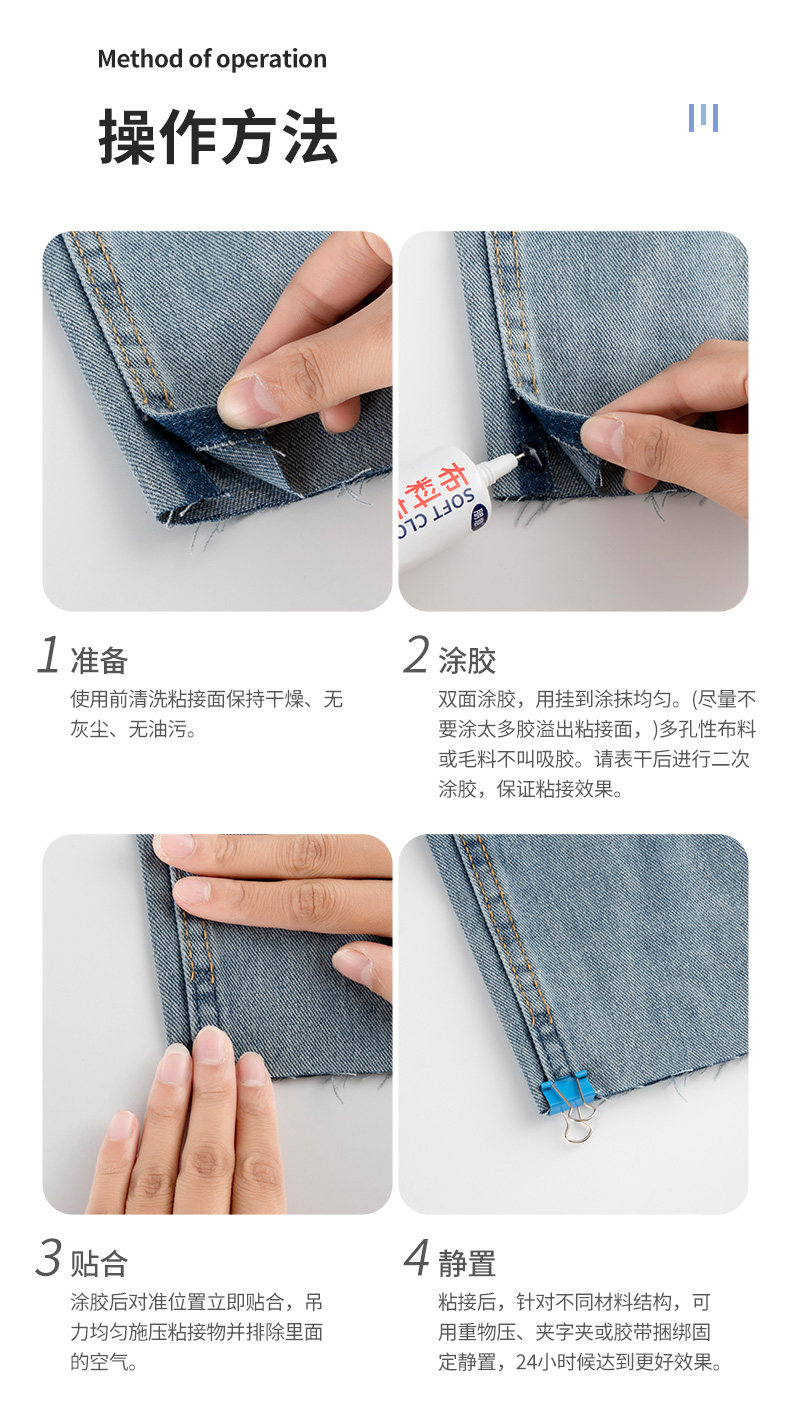 Method of operation

操作方法

布料 SOFT CLO

1 准备
使用前清洗粘接面保持干燥、无灰尘、无油污。

2 涂胶
双面涂胶，用挂到涂抹均匀。(尽量不要涂太多胶溢出粘接面，)多孔性布料或毛料不叫吸胶。请表干后进行二次涂胶，保证粘接效果。

3 贴合
涂胶后对准位置立即贴合，吊力均匀施压粘接物并排除里面的空气。

4 静置
粘接后，针对不同材料结构，可用重物压、夹字夹或胶带捆绑固定静置，24小时候达到更好效果。