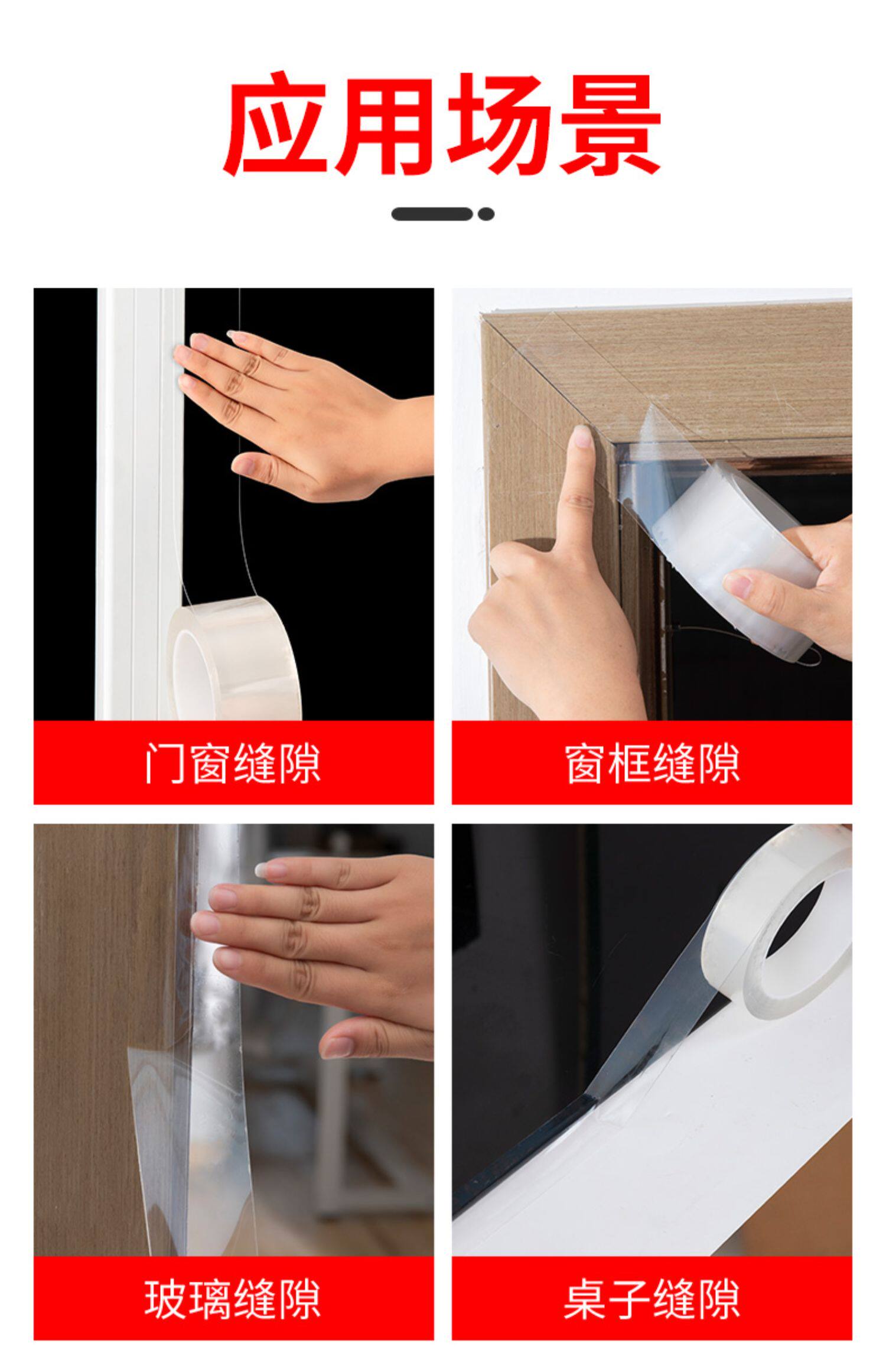 应用场景

门窗缝隙

窗框缝隙

玻璃缝隙

桌子缝隙