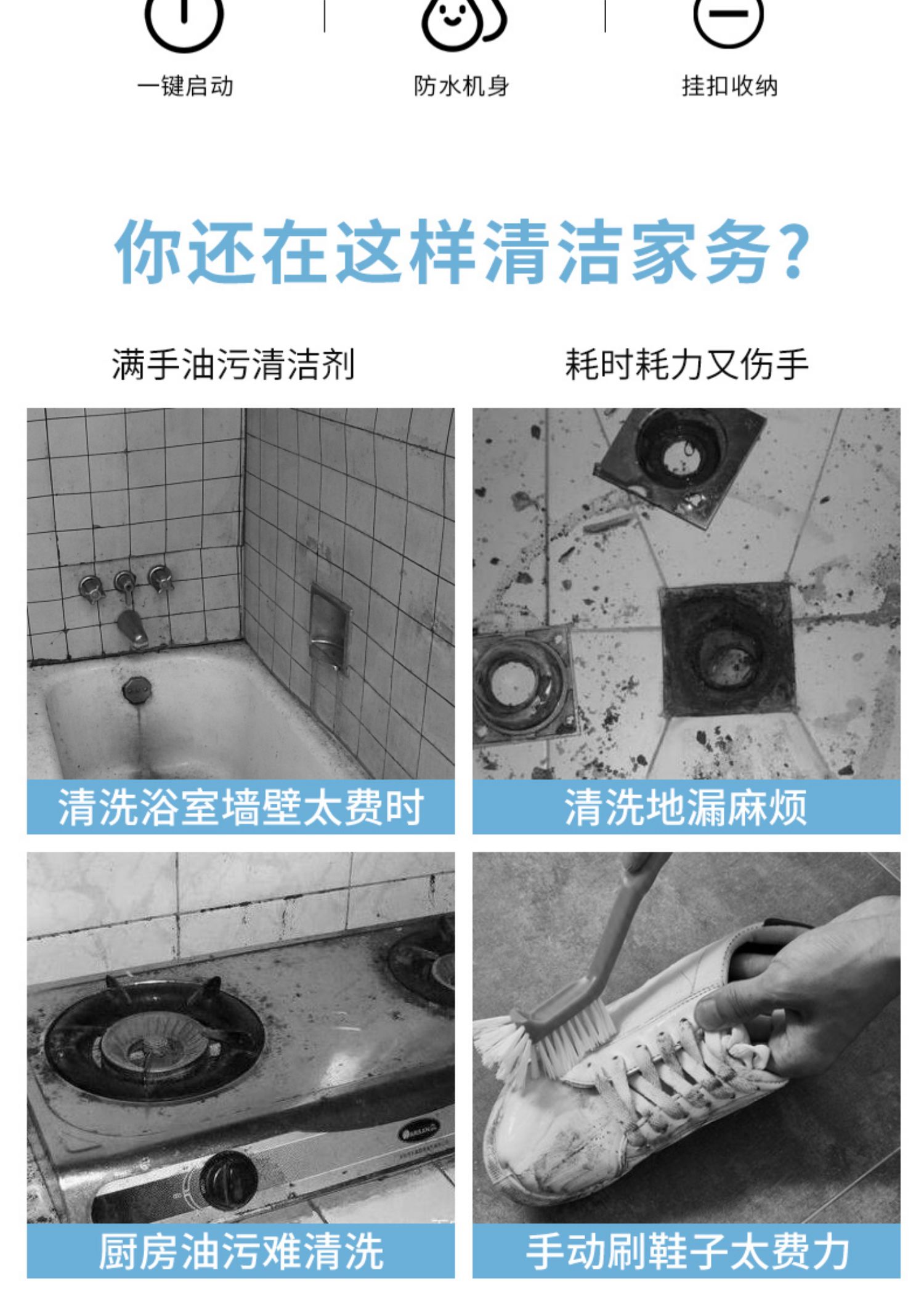 一键启动

防水机身

挂扣收纳

你还在这样清洁家务?

满手油污清洁剂

耗时耗力又伤手

清洗浴室墙壁太费时

清洗地漏麻烦

厨房油污难清洗

手动刷鞋子太费力