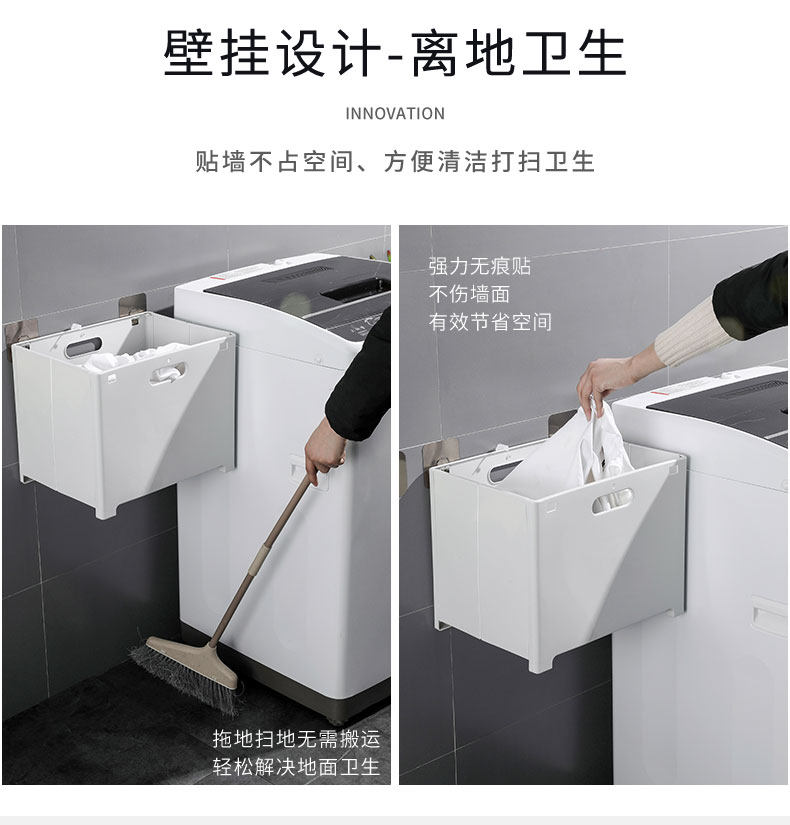 壁挂设计-离地卫生

INNOVATION

贴墙不占空间、方便清洁打扫卫生

拖地扫地无需搬运
轻松解决地面卫生

强力无痕贴
不伤墙面
有效节省空间