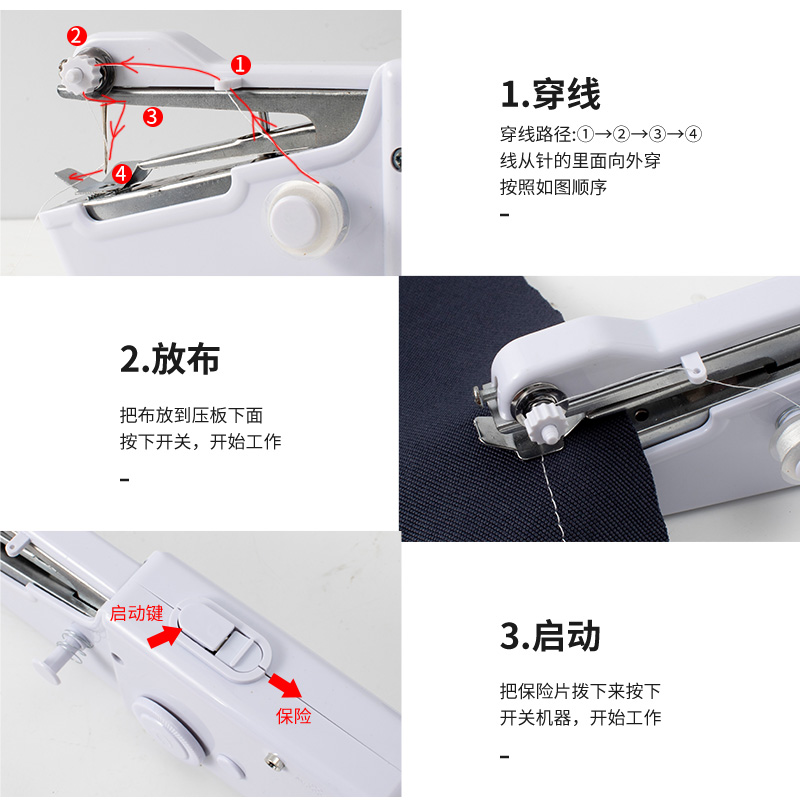 2
1
3
4

1.穿线

穿线路径:①→②→③→④
线从针的里面向外穿
按照如图顺序

–

2.放布

把布放到压板下面
按下开关，开始工作

–

启动键
保险

3.启动

把保险片拨下来按下
开关机器，开始工作

–