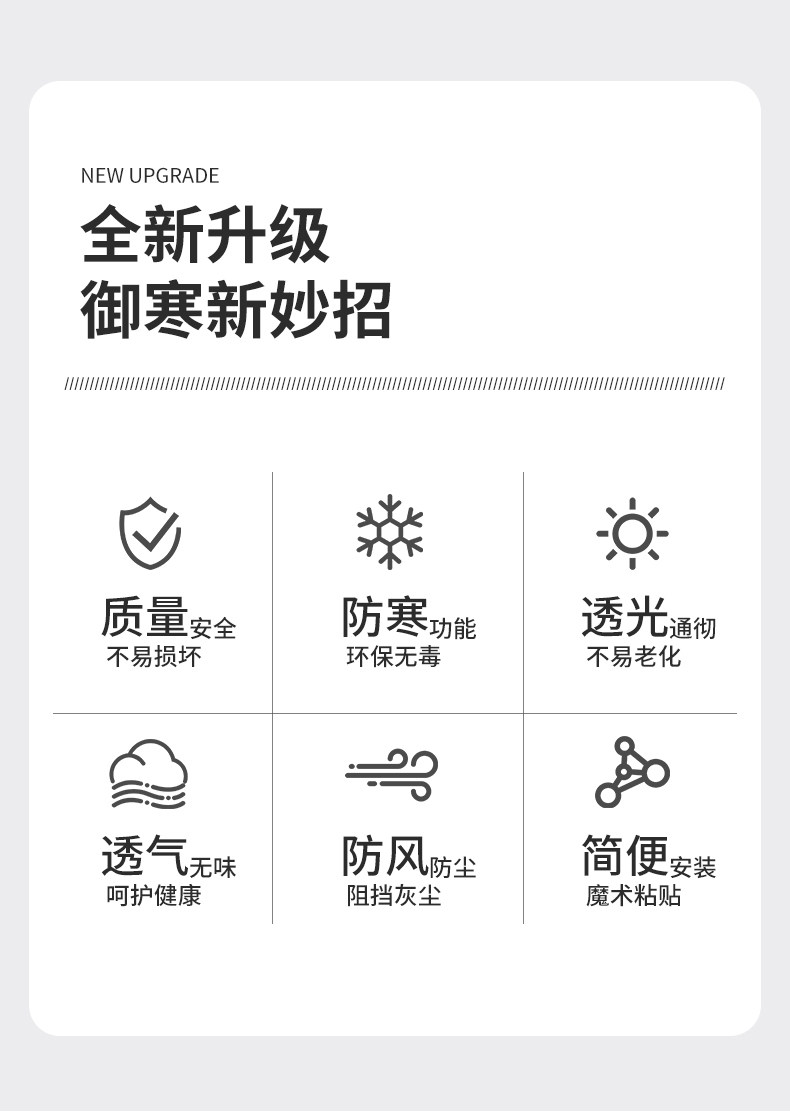 NEW UPGRADE

全新升级
御寒新妙招

质量安全
不易损坏

防寒功能
环保无毒

透光通彻
不易老化

透气无味
呵护健康

防风防尘
阻挡灰尘

简便安装
魔术粘贴