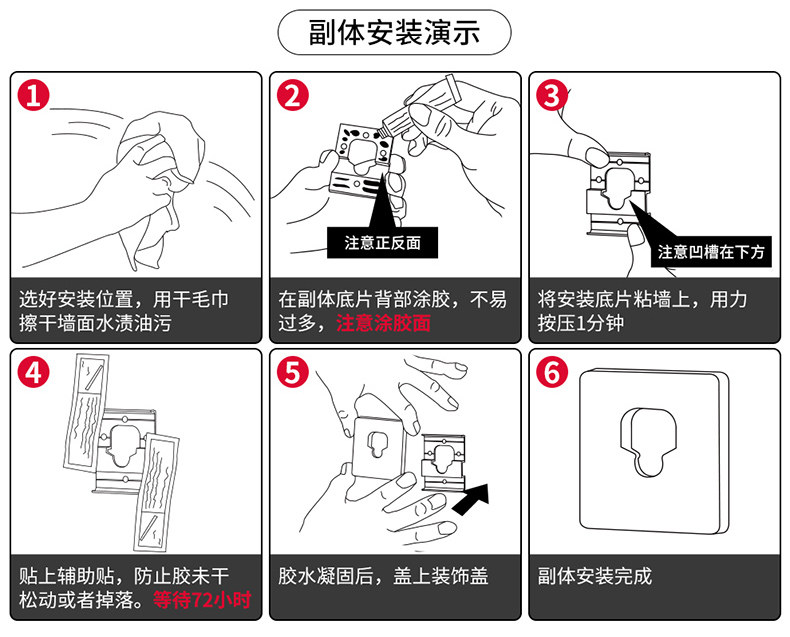 副体安装演示

1

选好安装位置，用干毛巾擦干墙面水渍油污

2

注意正反面

在副体底片背部涂胶，不易过多，注意涂胶面

3

注意凹槽在下方

将安装底片粘墙上，用力按压1分钟

4

贴上辅助贴，防止胶未干松动或者掉落。等待72小时

5

胶水凝固后，盖上装饰盖

6

副体安装完成