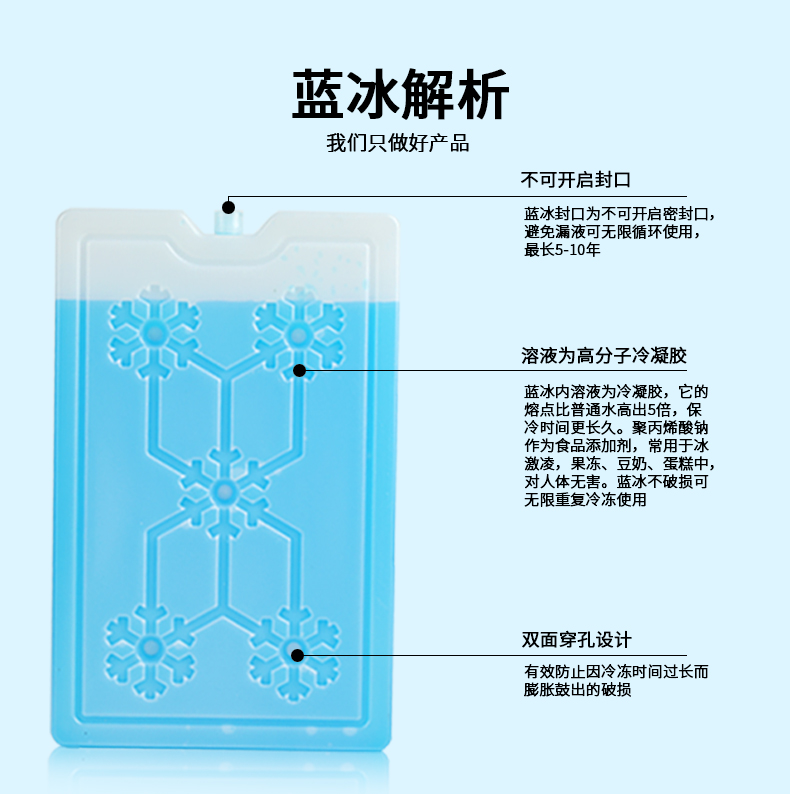 蓝冰解析

我们只做好产品

不可开启封口

蓝冰封口为不可开启密封口，避免漏液可无限循环使用，最长5-10年

溶液为高分子冷凝胶

蓝冰内溶液为冷凝胶，它的熔点比普通水高出5倍，保冷时间更长久。聚丙烯酸钠作为食品添加剂，常用于冰激凌，果冻、豆奶、蛋糕中，对人体无害。蓝冰不破损可无限重复冷冻使用

双面穿孔设计

有效防止因冷冻时间过长而膨胀鼓出的破损