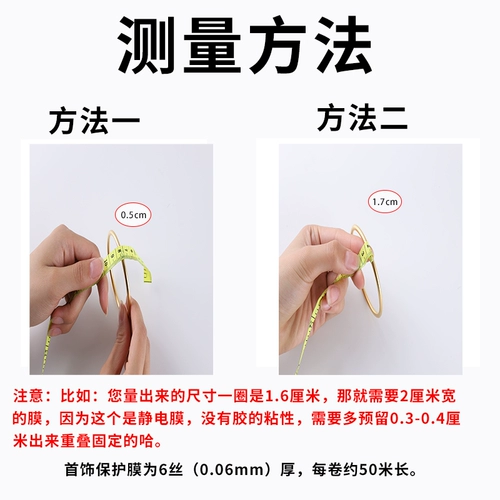 测量方法

方法一

0.5cm

方法二

1.7cm

注意：比如：您量出来的尺寸一圈是1.6厘米，那就需要2厘米宽的膜，因为这个是静电膜，没有胶的粘性，需要多预留0.3-0.4厘米出来重叠固定的哈。

首饰保护膜为6丝（0.06mm）厚，每卷约50米长。