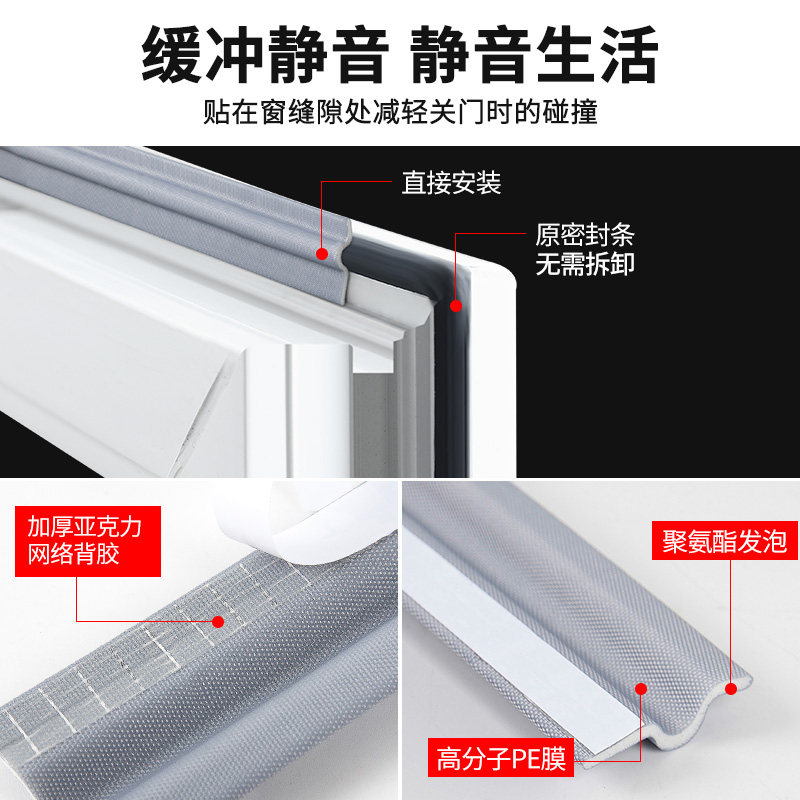 缓冲静音 静音生活
贴在窗缝隙处减轻关门时的碰撞

直接安装

原密封条
无需拆卸

加厚亚克力
网络背胶

聚氨酯发泡

高分子PE膜