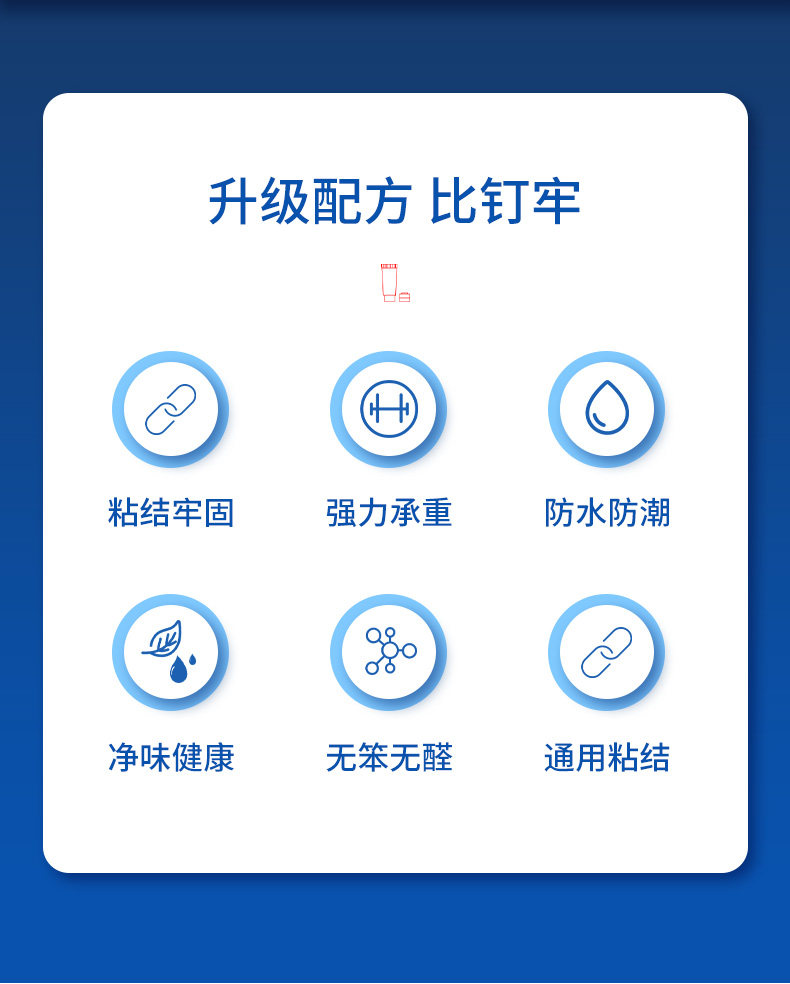 升级配方 比钉牢

粘结牢固

强力承重

防水防潮

净味健康

无笨无醛

通用粘结