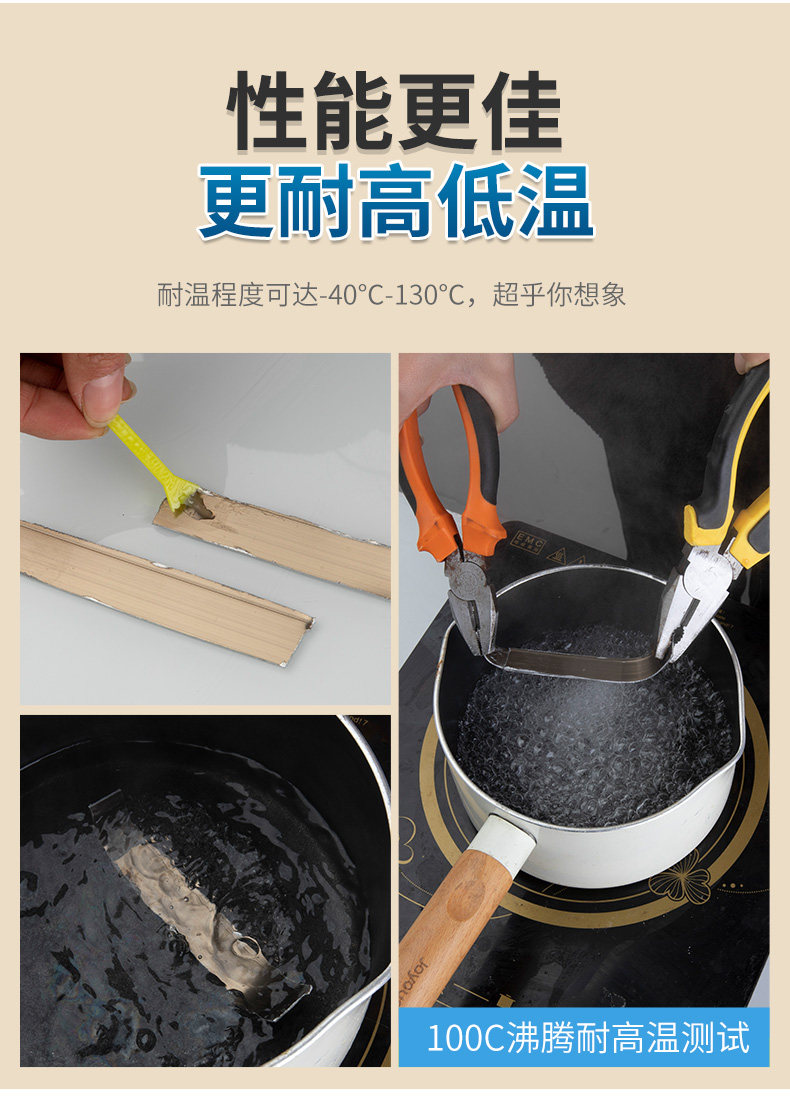 性能更佳
更耐高低温

耐温程度可达-40°C-130°C，超乎你想象

EMC

100C沸腾耐高温测试