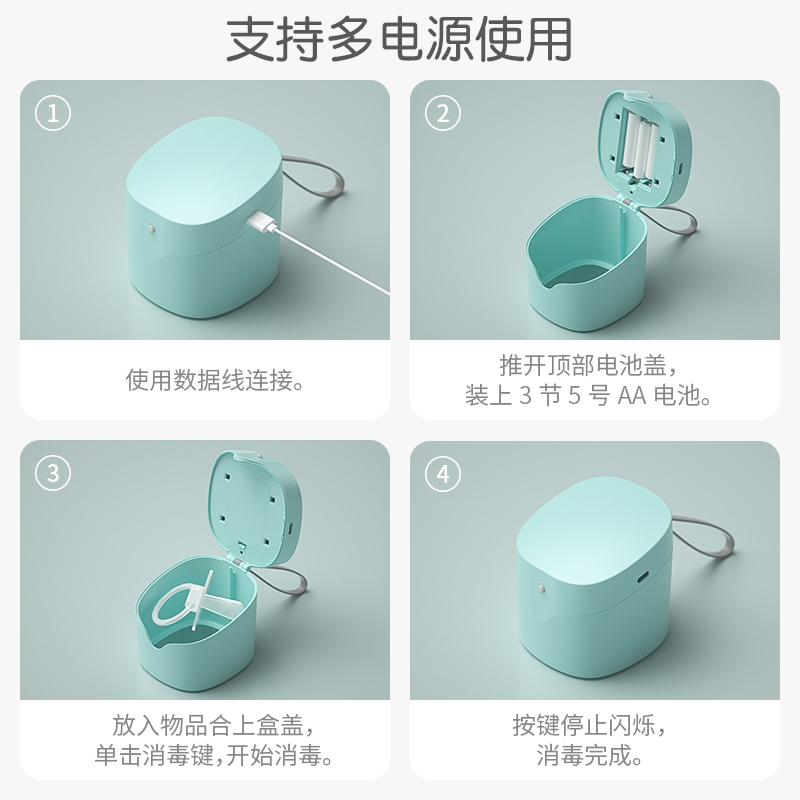 支持多电源使用

1

使用数据线连接。

2

推开顶部电池盖，
装上 3 节 5 号 AA 电池。

3

放入物品合上盒盖，
单击消毒键，开始消毒。

4

按键停止闪烁，
消毒完成。