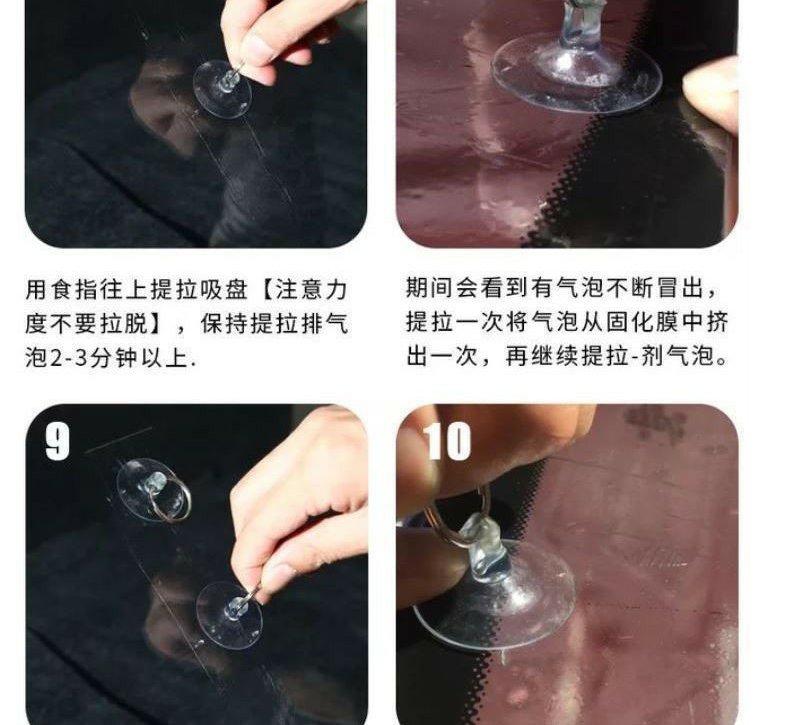 用食指往上提拉吸盘【注意力度不要拉脱】，保持提拉排气泡2-3分钟以上.

期间会看到有气泡不断冒出，提拉一次将气泡从固化膜中挤出一次，再继续提拉-剂气泡。

9

10