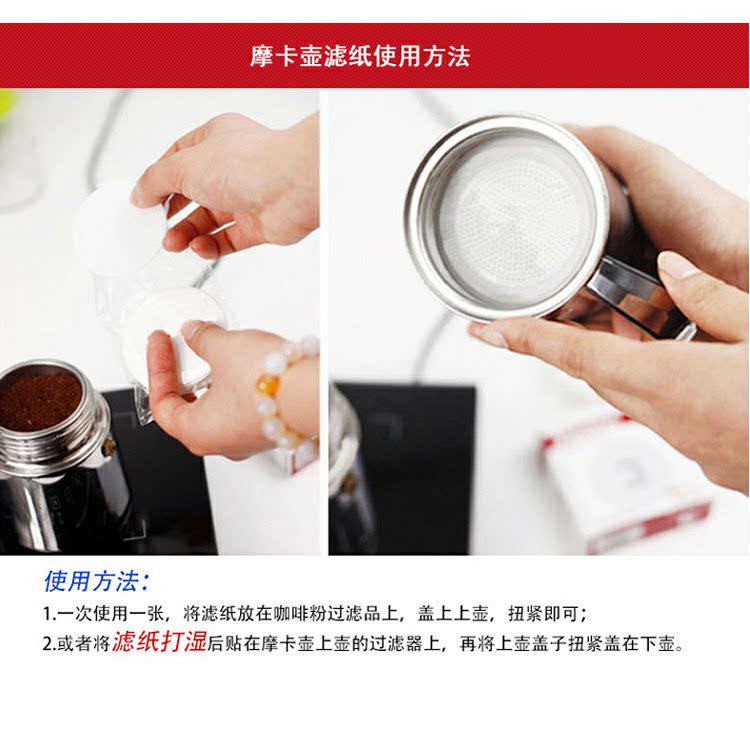 摩卡壶滤纸使用方法

使用方法：

1.一次使用一张，将滤纸放在咖啡粉过滤品上，盖上上壶，扭紧即可；

2.或者将滤纸打湿后贴在摩卡壶上壶的过滤器上，再将上壶盖子扭紧盖在下壶。