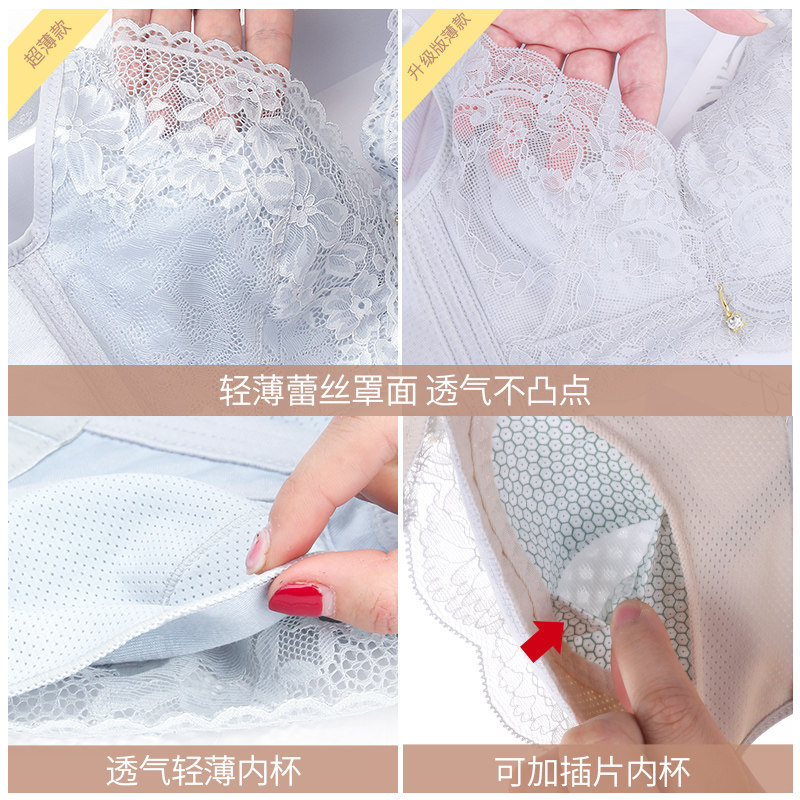 超薄款

升级版薄款

轻薄蕾丝罩面 透气不凸点

透气轻薄内杯

可加插片内杯