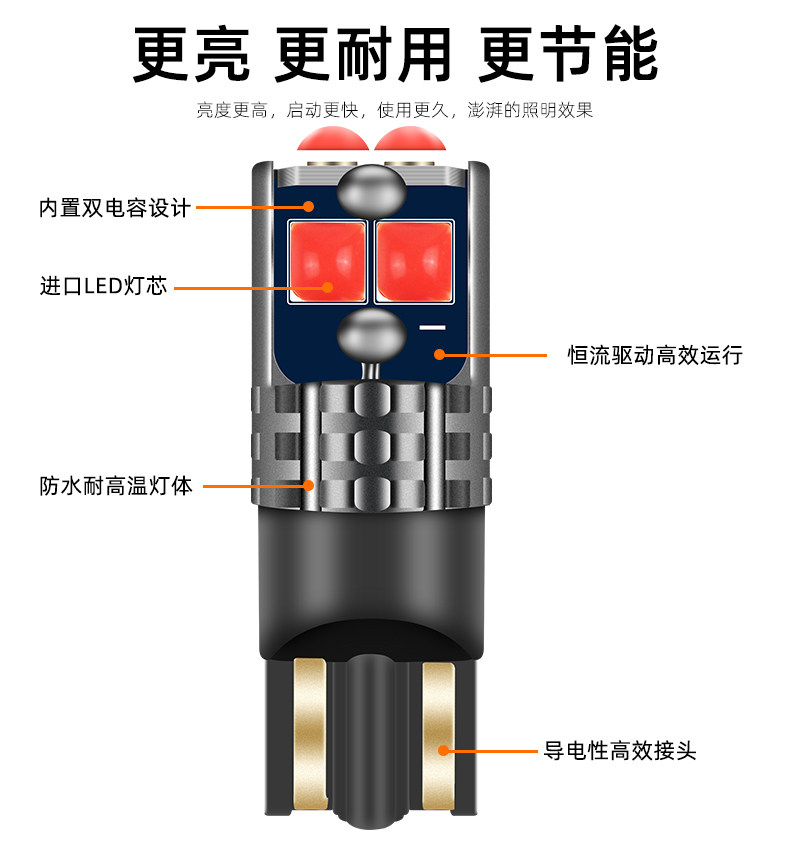 更亮 更耐用 更节能

亮度更高，启动更快，使用更久，澎湃的照明效果

内置双电容设计

进口LED灯芯

恒流驱动高效运行

防水耐高温灯体

导电性高效接头