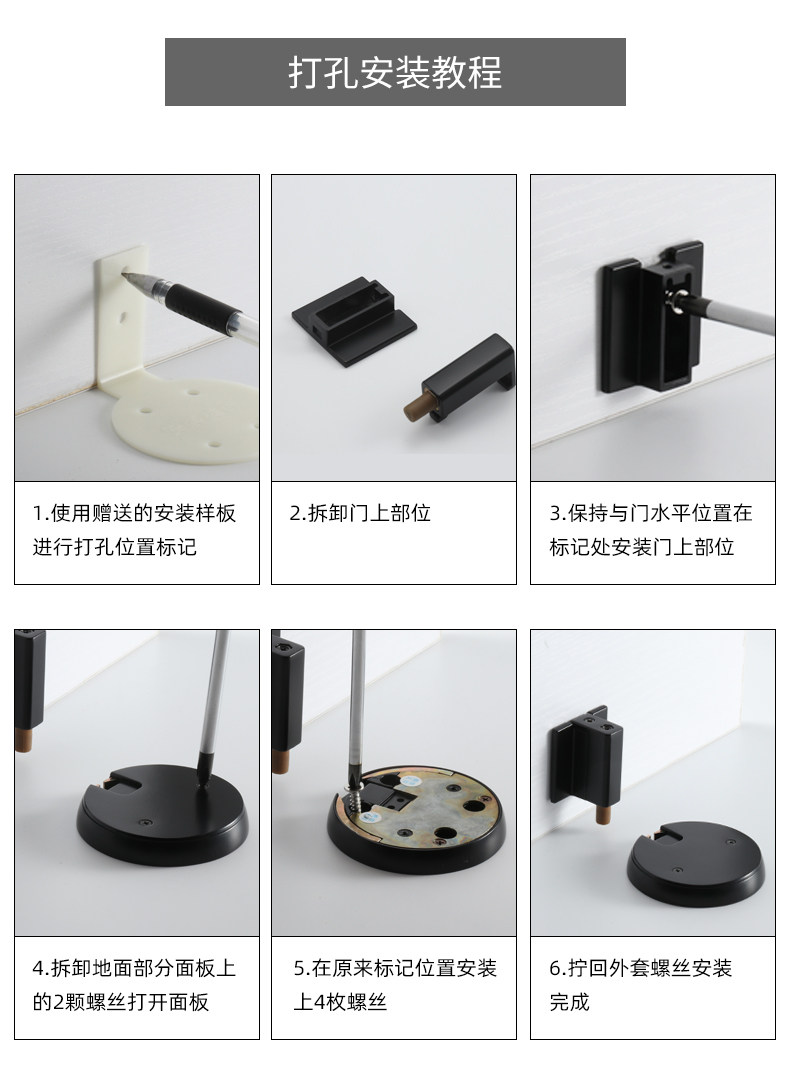 打孔安装教程

1.使用赠送的安装样板进行打孔位置标记

2.拆卸门上部位

3.保持与门水平位置在标记处安装门上部位

4.拆卸地面部分面板上的2颗螺丝打开面板

5.在原来标记位置安装上4枚螺丝

6.拧回外套螺丝安装完成